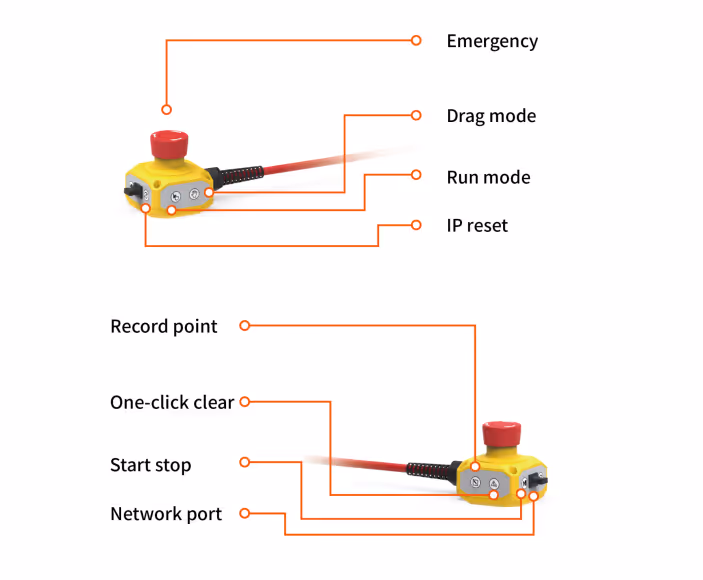 Emergency

Drag mode

Run mode

IP reset

Record point

One-click clear

Start stop

Network port