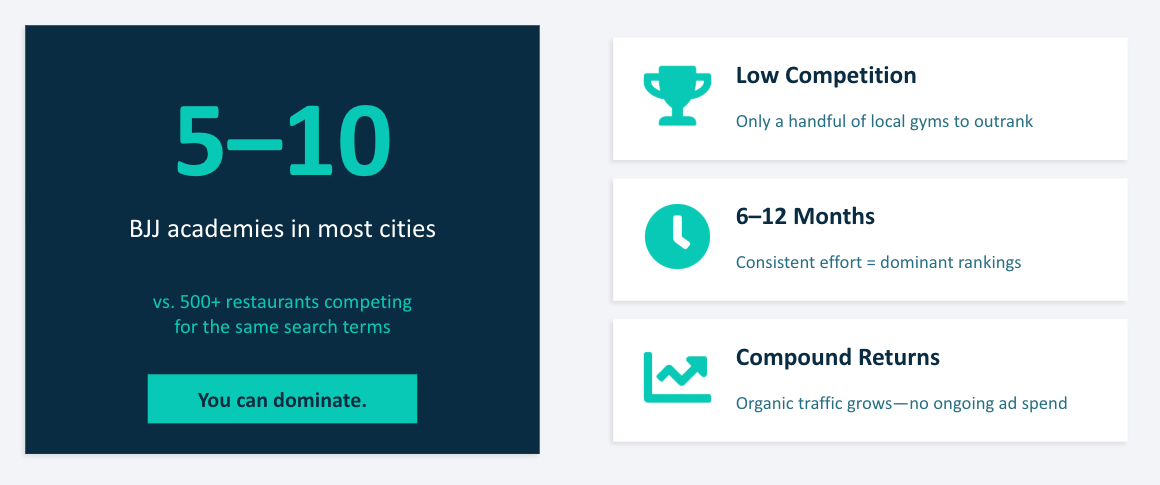 5–10

BJJ academies in most cities

vs. 500+ restaurants competing for the same search terms

You can dominate.

Low Competition

Only a handful of local gyms to outrank

6–12 Months

Consistent effort = dominant rankings

Compound Returns

Organic traffic grows—no ongoing ad spend