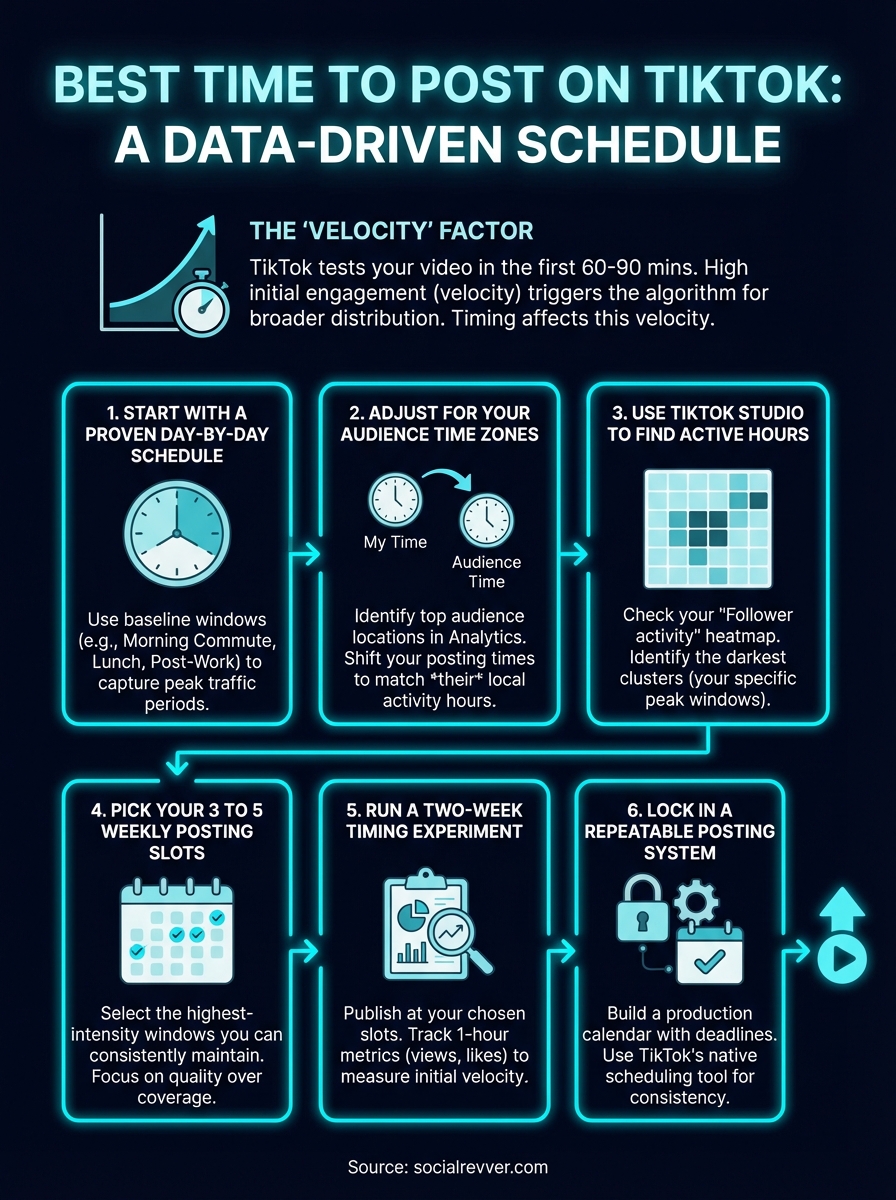 BEST TIME TO POST ON TIKTOK: A DATA-DRIVEN SCHEDULE

THE 'VELOCITY' FACTOR

TikTok tests your video in the first 60-90 mins. High initial engagement (velocity) triggers the algorithm for broader distribution. Timing affects this velocity.

1. START WITH A PROVEN DAY-BY-DAY SCHEDULE

Use baseline windows (e.g., Morning Commute, Lunch, Post-Work) to capture peak traffic periods.

2. ADJUST FOR YOUR AUDIENCE TIME ZONES

My Time

Audience Time

Identify top audience locations in Analytics. Shift your posting times to match *their* local activity hours.

3. USE TIKTOK STUDIO TO FIND ACTIVE HOURS

Check your "Follower activity" heatmap. Identify the darkest clusters (your specific peak windows).

4. PICK YOUR 3 TO 5 WEEKLY POSTING SLOTS

Select the highest-intensity windows you can consistently maintain. Focus on quality over coverage.

5. RUN A TWO-WEEK TIMING EXPERIMENT

Publish at your chosen slots. Track 1-hour metrics (views, likes) to measure initial velocity.

6. LOCK IN A REPEATABLE POSTING SYSTEM

Build a production calendar with deadlines. Use TikTok's native scheduling tool for consistency.

Source: socialrevver.com