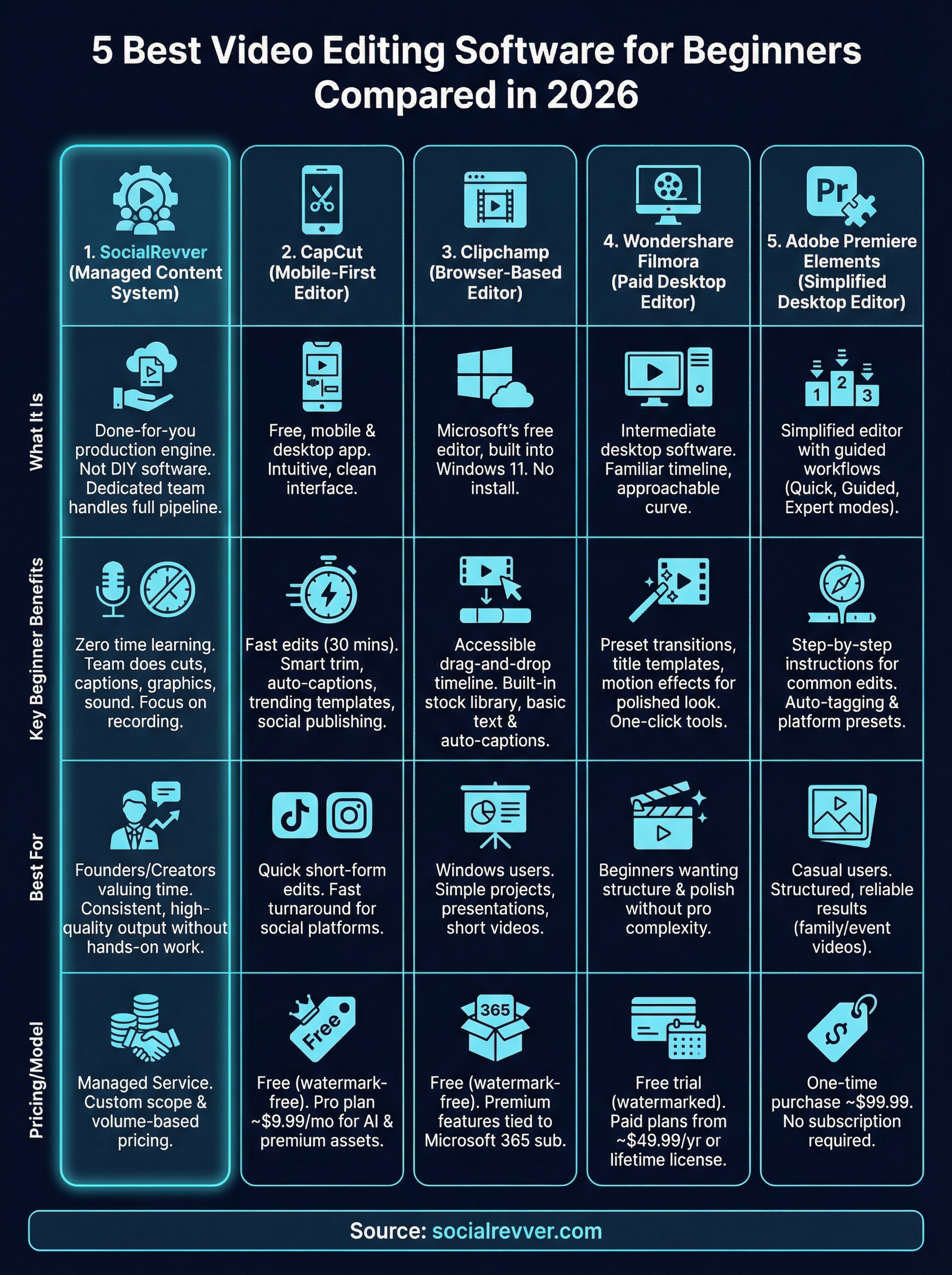 5 Best Video Editing Software for Beginners Compared in 2026

| | 1. SocialRevver (Managed Content System) | 2. CapCut (Mobile-First Editor) | 3. Clipchamp (Browser-Based Editor) | 4. Wondershare Filmora (Paid Desktop Editor) | 5. Adobe Premiere Elements (Simplified Desktop Editor) |
|---|---|---|---|---|---|
| What It Is | Done-for-you production engine. Not DIY software. Dedicated team handles full pipeline. | Free, mobile & desktop app. Intuitive, clean interface. | Microsoft's free editor, built into Windows 11. No install. | Intermediate desktop software. Familiar timeline, approachable curve. | Simplified editor with guided workflows (Quick, Guided, Expert modes). |
| Key Beginner Benefits | Zero time learning. Team does cuts, captions, graphics, sound. Focus on recording. | Fast edits (30 mins). Smart trim, auto-captions, trending templates, social publishing. | Accessible drag-and-drop timeline. Built-in stock library, basic text & auto-captions. | Preset transitions, title templates, motion effects for polished look. One-click tools. | Step-by-step instructions for common edits. Auto-tagging & platform presets. |
| Best For | Founders/Creators valuing time. Consistent, high-quality output without hands-on work. | Quick short-form edits. Fast turnaround for social platforms. | Windows users. Simple projects, presentations, short videos. | Beginners wanting structure & polish without pro complexity. | Casual users. Structured, reliable results (family/event videos). |
| Pricing/Model | Managed Service. Custom scope & volume-based pricing. | Free (watermark-free). Pro plan ~$9.99/mo for AI & premium assets. | Free (watermark-free). Premium features tied to Microsoft 365 sub. | Free trial (watermarked). Paid plans from ~$49.99/yr or lifetime license. | One-time purchase ~$99.99. No subscription required. |

Pr
1 2 3
Free
365

Source: socialrevver.com