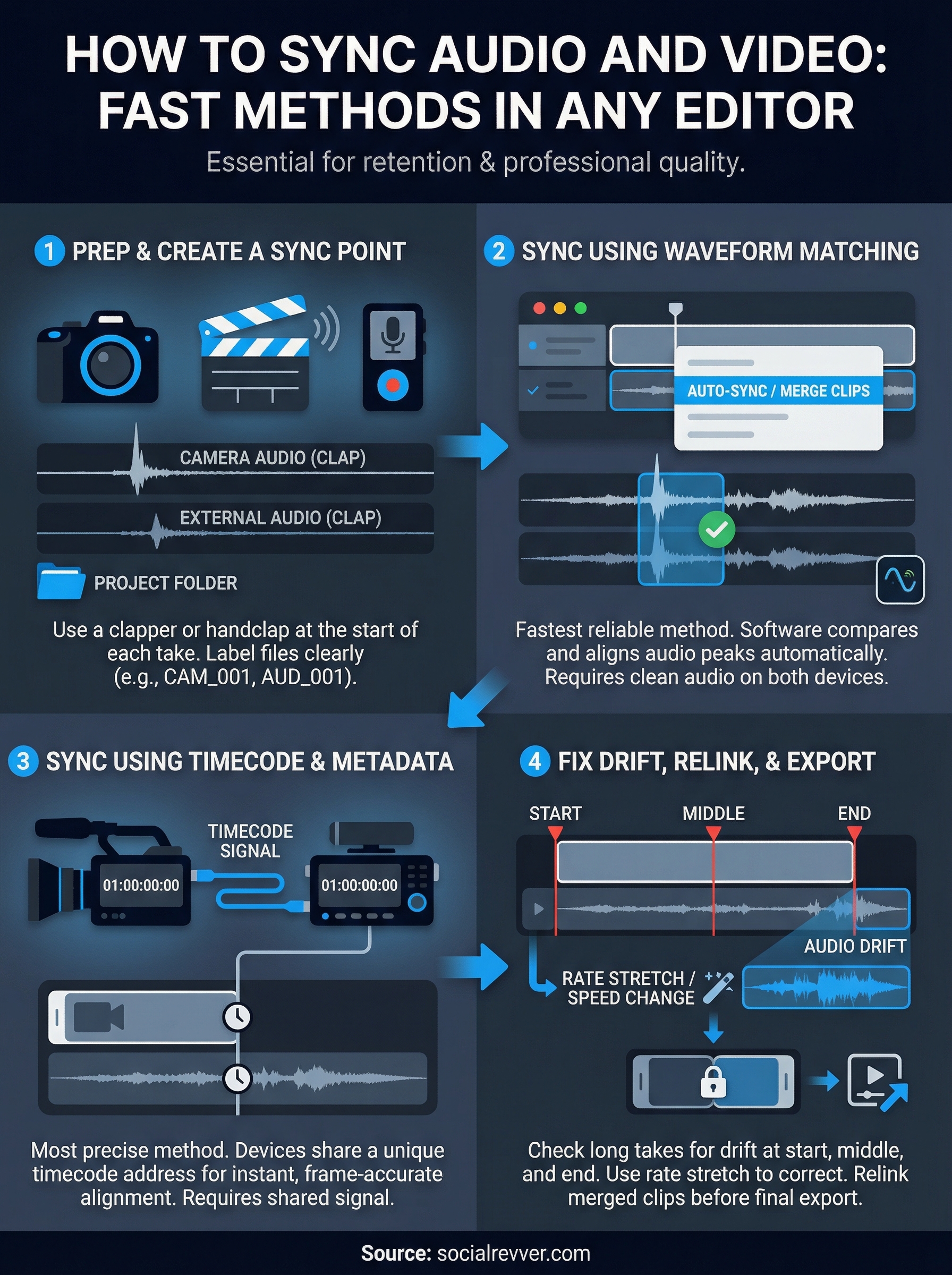 HOW TO SYNC AUDIO AND VIDEO: FAST METHODS IN ANY EDITOR

Essential for retention & professional quality.

1 PREP & CREATE A SYNC POINT

CAMERA AUDIO (CLAP)

EXTERNAL AUDIO (CLAP)

PROJECT FOLDER

Use a clapper or handclap at the start of each take. Label files clearly (e.g., CAM_001, AUD_001).

2 SYNC USING WAVEFORM MATCHING

AUTO-SYNC / MERGE CLIPS

Fastest reliable method. Software compares and aligns audio peaks automatically. Requires clean audio on both devices.

3 SYNC USING TIMECODE & METADATA

TIMECODE SIGNAL

01:00:00:00

01:00:00:00

Most precise method. Devices share a unique timecode address for instant, frame-accurate alignment. Requires shared signal.

4 FIX DRIFT, RELINK, & EXPORT

START

MIDDLE

END

AUDIO DRIFT

RATE STRETCH / SPEED CHANGE

Check long takes for drift at start, middle, and end. Use rate stretch to correct. Relink merged clips before final export.

Source: socialrevver.com