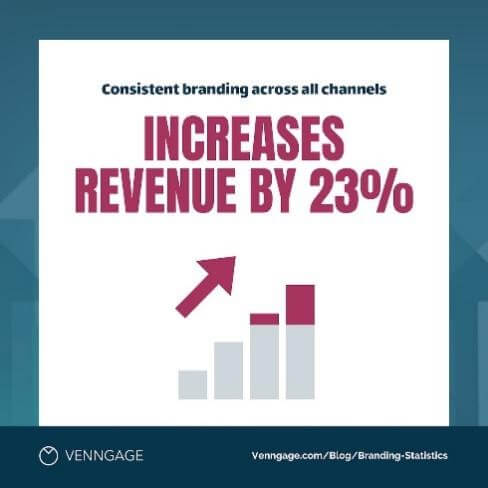 Consistent branding across all channels

INCREASES REVENUE BY 23%

VENNGAGE

Venngage.com/Blog/Branding-Statistics