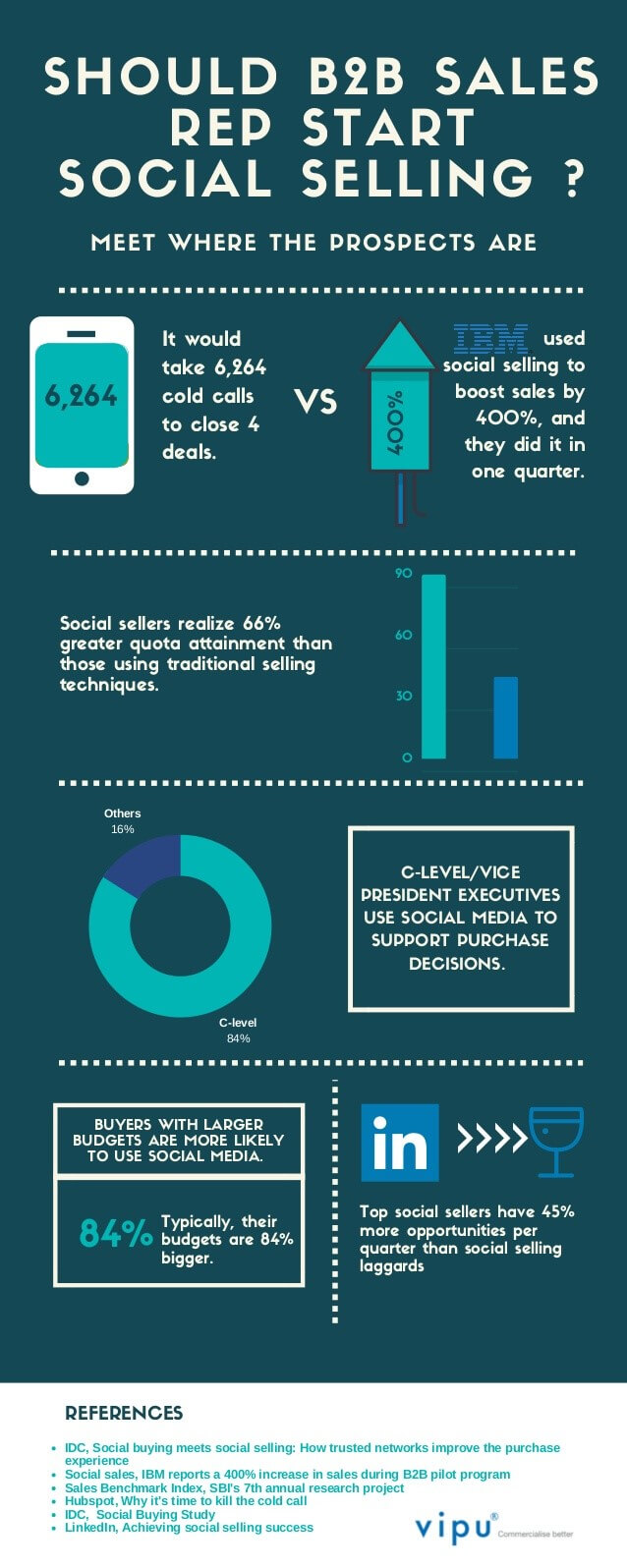 SHOULD B2B SALES REP START SOCIAL SELLING ?

MEET WHERE THE PROSPECTS ARE

6,264

It would take 6,264 cold calls to close 4 deals.

VS

400%

IBM used social selling to boost sales by 400%, and they did it in one quarter.

Social sellers realize 66% greater quota attainment than those using traditional selling techniques.

90
60
30
0

Others
16%

C-level
84%

C-LEVEL/VICE PRESIDENT EXECUTIVES USE SOCIAL MEDIA TO SUPPORT PURCHASE DECISIONS.

BUYERS WITH LARGER BUDGETS ARE MORE LIKELY TO USE SOCIAL MEDIA.

84% Typically, their budgets are 84% bigger.

in

Top social sellers have 45% more opportunities per quarter than social selling laggards

REFERENCES

- IDC, Social buying meets social selling: How trusted networks improve the purchase experience
- Social sales, IBM reports a 400% increase in sales during B2B pilot program
- Sales Benchmark Index, SBI's 7th annual research project
- Hubspot, Why it's time to kill the cold call
- IDC, Social Buying Study
- LinkedIn, Achieving social selling success

vipu® Commercialise better