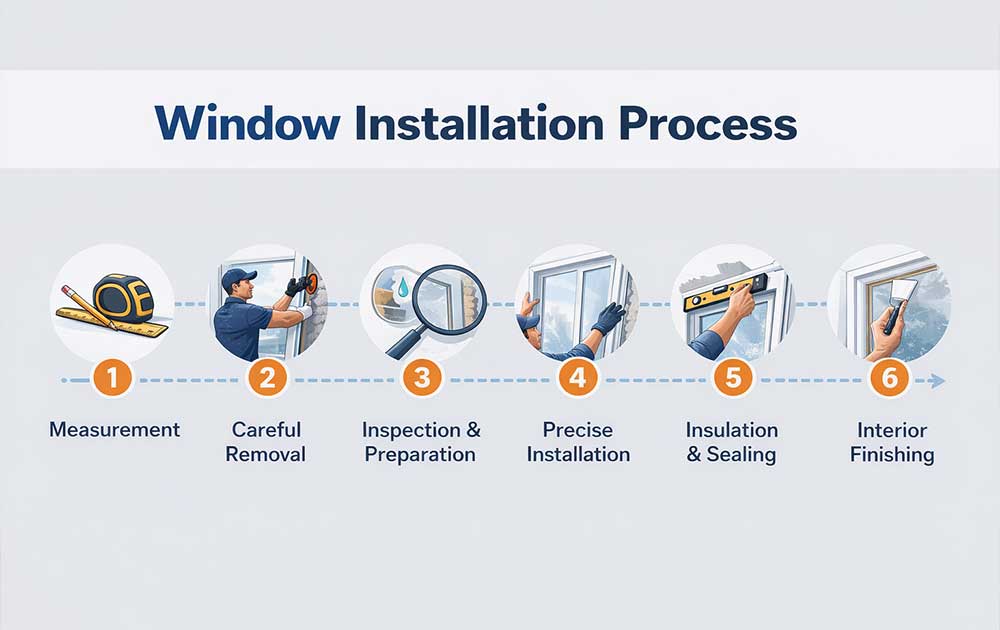 Window Installation Process

1
Measurement

2
Careful Removal

3
Inspection & Preparation

4
Precise Installation

5
Insulation & Sealing

6
Interior Finishing