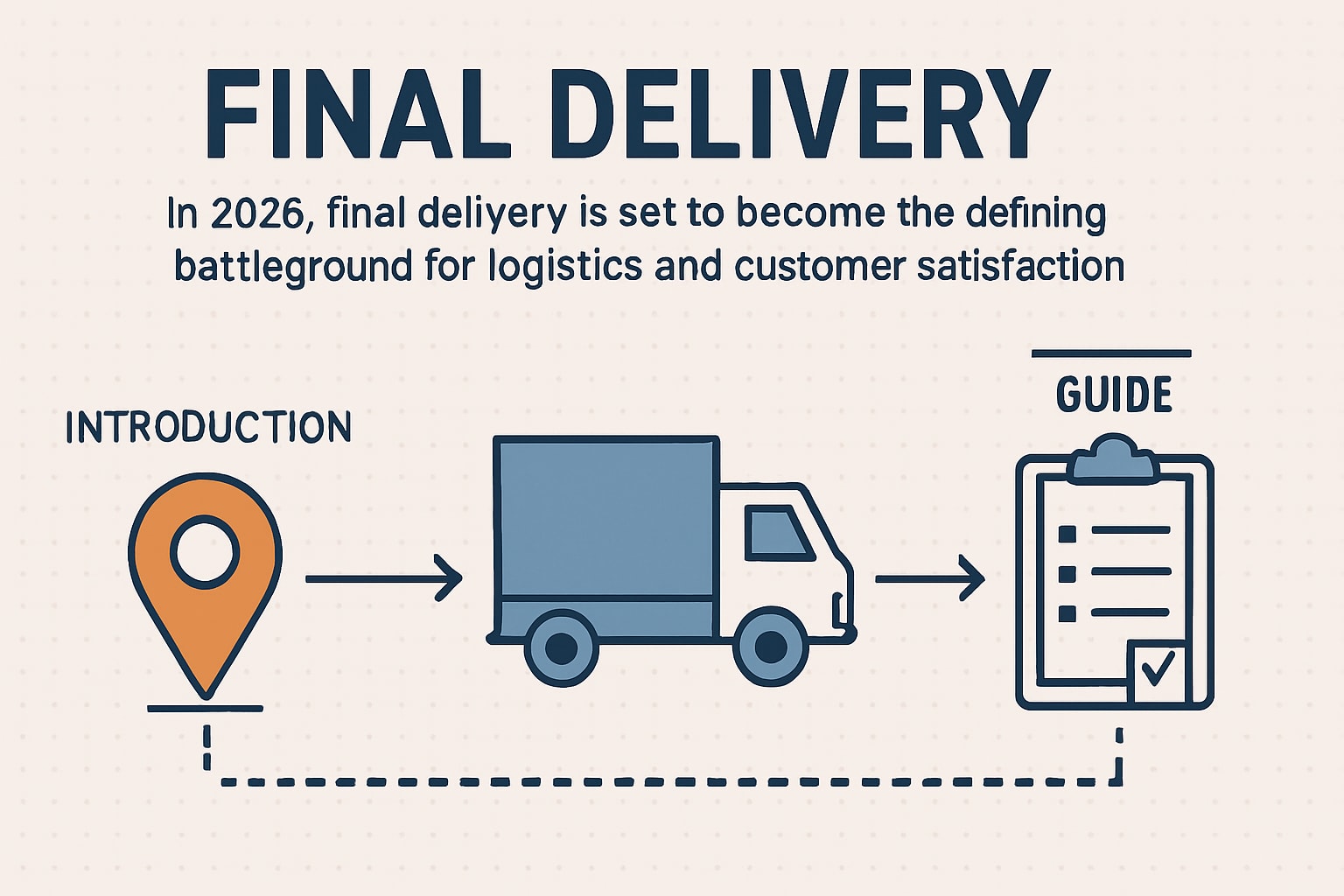 FINAL DELIVERY

In 2026, final deliyery is set to become the defining battleground for logistics and customer satisfaction

INTRODUCTION

GUIDE