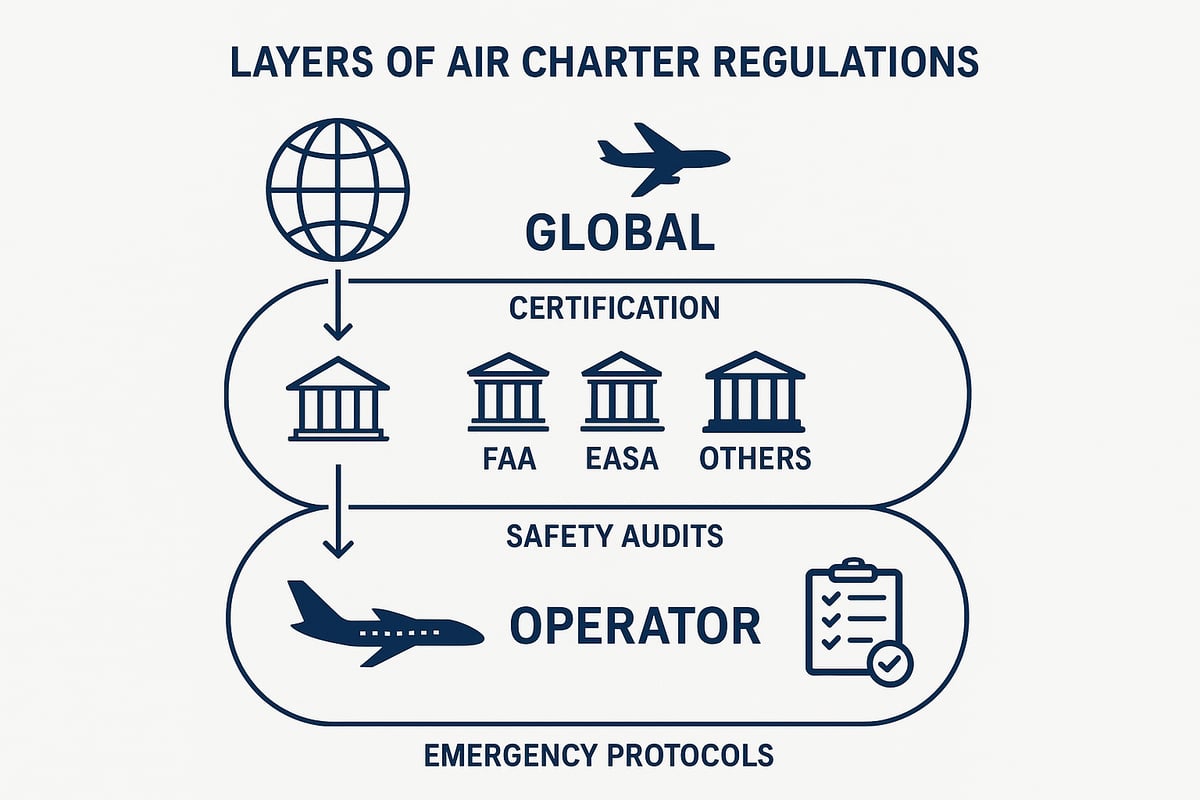 LAYERS OF AIR CHARTER REGULATIONS

GLOBAL

CERTIFICATION

FAA EASA OTHERS

SAFETY AUDITS

OPERATOR

EMERGENCY PROTOCOLS