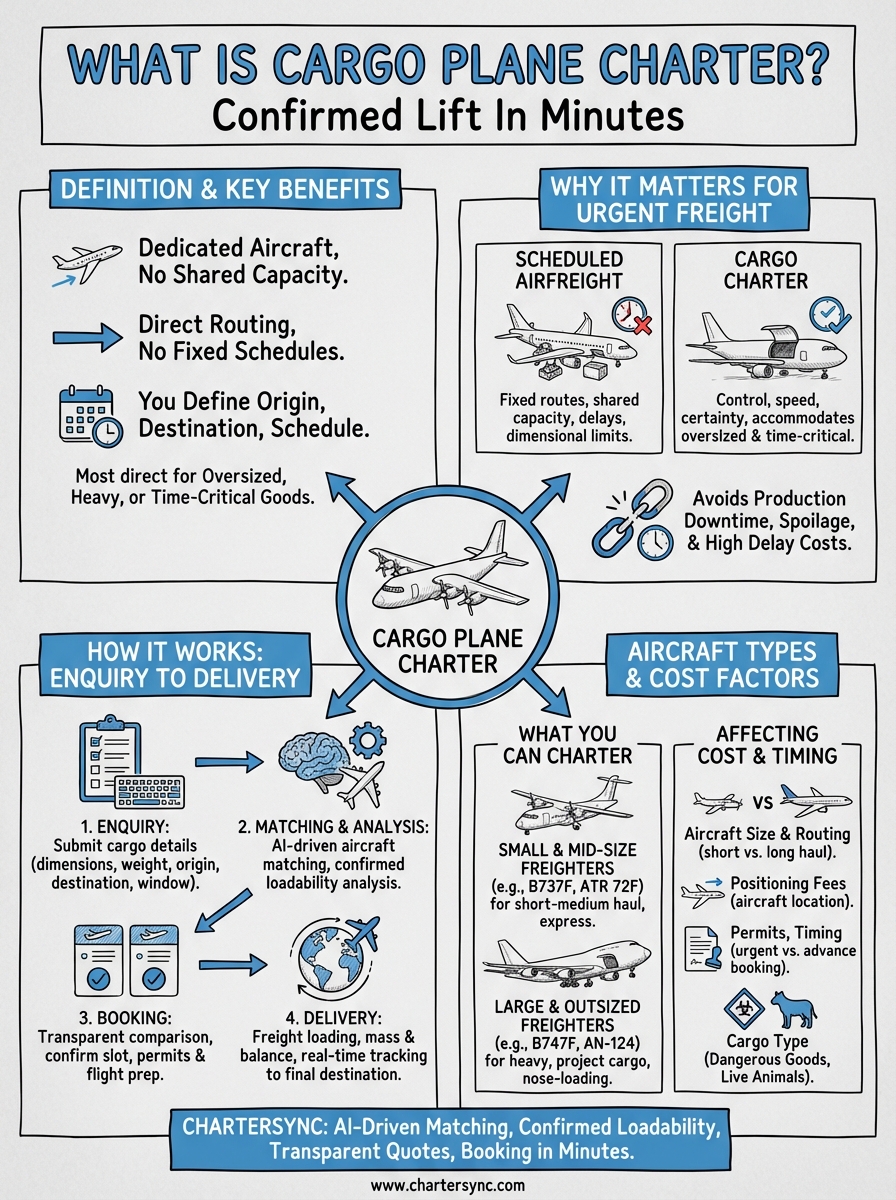 WHAT IS CARGO PLANE CHARTER?
Confirmed Lift In Minutes

DEFINITION & KEY BENEFITS

Dedicated Aircraft, No Shared Capacity.

Direct Routing, No Fixed Schedules.

You Define Origin, Destination, Schedule.

Most direct for Oversized, Heavy, or Time-Critical Goods.

WHY IT MATTERS FOR URGENT FREIGHT

SCHEDULED AIRFREIGHT

Fixed routes, shared capacity, delays, dimensional limits.

CARGO CHARTER

Control, speed, certainty, accommodates overslzed & time-critical.

Avoids Production Downtime, Spoilage, & High Delay Costs.

CARGO PLANE CHARTER

HOW IT WORKS: ENQUIRY TO DELIVERY

1. ENQUIRY: Submit cargo details (dimensions, weight, origin, destination, window).

2. MATCHING & ANALYSIS: AI-driven aircraft matching, confirmed loadability analysis.

3. BOOKING: Transparent comparison, confirm slot, permits & flight prep.

4. DELIVERY: Freight loading, mass & balance, real-time tracking to final destination.

AIRCRAFT TYPES & COST FACTORS

WHAT YOU CAN CHARTER

SMALL & MID-SIZE FREIGHTERS (e.g., B737F, ATR 72F) for short-medium haul, express.

LARGE & OUTSIZED FREIGHTERS (e.g., B747F, AN-124) for heavy, project cargo, nose-loading.

AFFECTING COST & TIMING

VS

Aircraft Size & Routing (short vs. long haul).

Positioning Fees (aircraft location).

Permits, Timing (urgent vs. advance booking).

Cargo Type (Dangerous Goods, Live Animals).

CHARTERSYNC: AI-Driven Matching, Confirmed Loadability, Transparent Quotes, Booking in Minutes.

www.chartersync.com