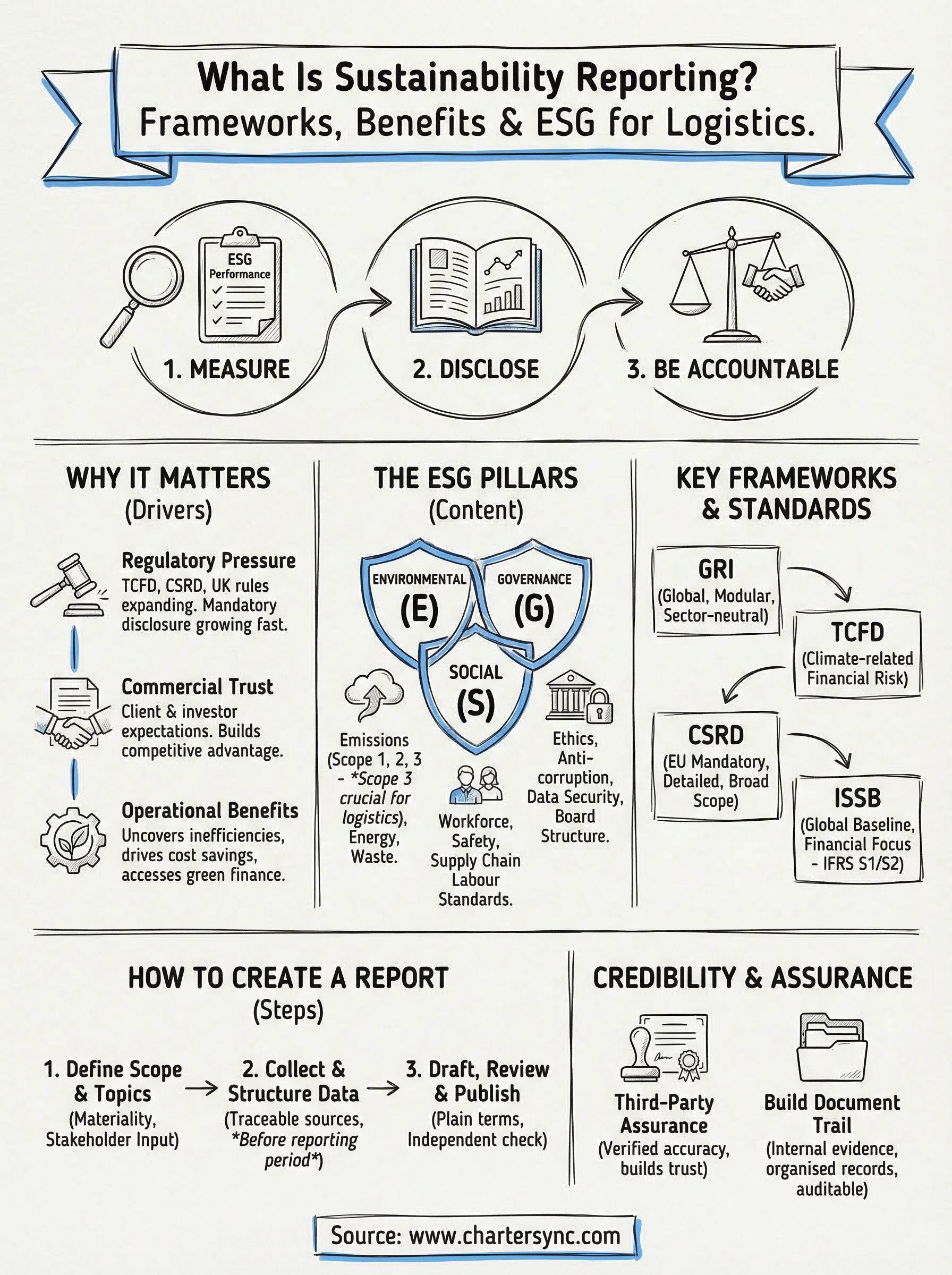 What Is Sustainability Reporting?
Frameworks, Benefits & ESG for Logistics.

ESG Performance

1. MEASURE

2. DISCLOSE

3. BE ACCOUNTABLE

WHY IT MATTERS
(Drivers)

Regulatory Pressure
TCFD, CSRD, UK rules expanding. Mandatory disclosure growing fast.

Commercial Trust
Client & investor expectations. Builds competitive advantage.

Operational Benefits
Uncovers inefficiencies, drives cost savings, accesses green finance.

THE ESG PILLARS
(Content)

ENVIRONMENTAL
(E)

GOVERNANCE
(G)

SOCIAL
(S)

Emissions (Scope 1, 2, 3 - *Scope 3 crucial for logistics), Energy, Waste.

Workforce, Safety, Supply Chain Labour Standards.

Ethics, Anti-corruption, Data Security, Board Structure.

KEY FRAMEWORKS & STANDARDS

GRI
(Global, Modular, Sector-neutral)

TCFD
(Climate-related Financial Risk)

CSRD
(EU Mandatory, Detailed, Broad Scope)

ISSB
(Global Baseline, Financial Focus - IFRS S1/S2)

HOW TO CREATE A REPORT
(Steps)

1. Define Scope & Topics
(Materiality, Stakeholder Input)

2. Collect & Structure Data
(Traceable sources, *Before reporting period*)

3. Draft, Review & Publish
(Plain terms, Independent check)

CREDIBILITY & ASSURANCE

Third-Party Assurance
(Verified accuracy, builds trust)

Build Document Trail
(Internal evidence, organised records, auditable)

Source: www.chartersync.com