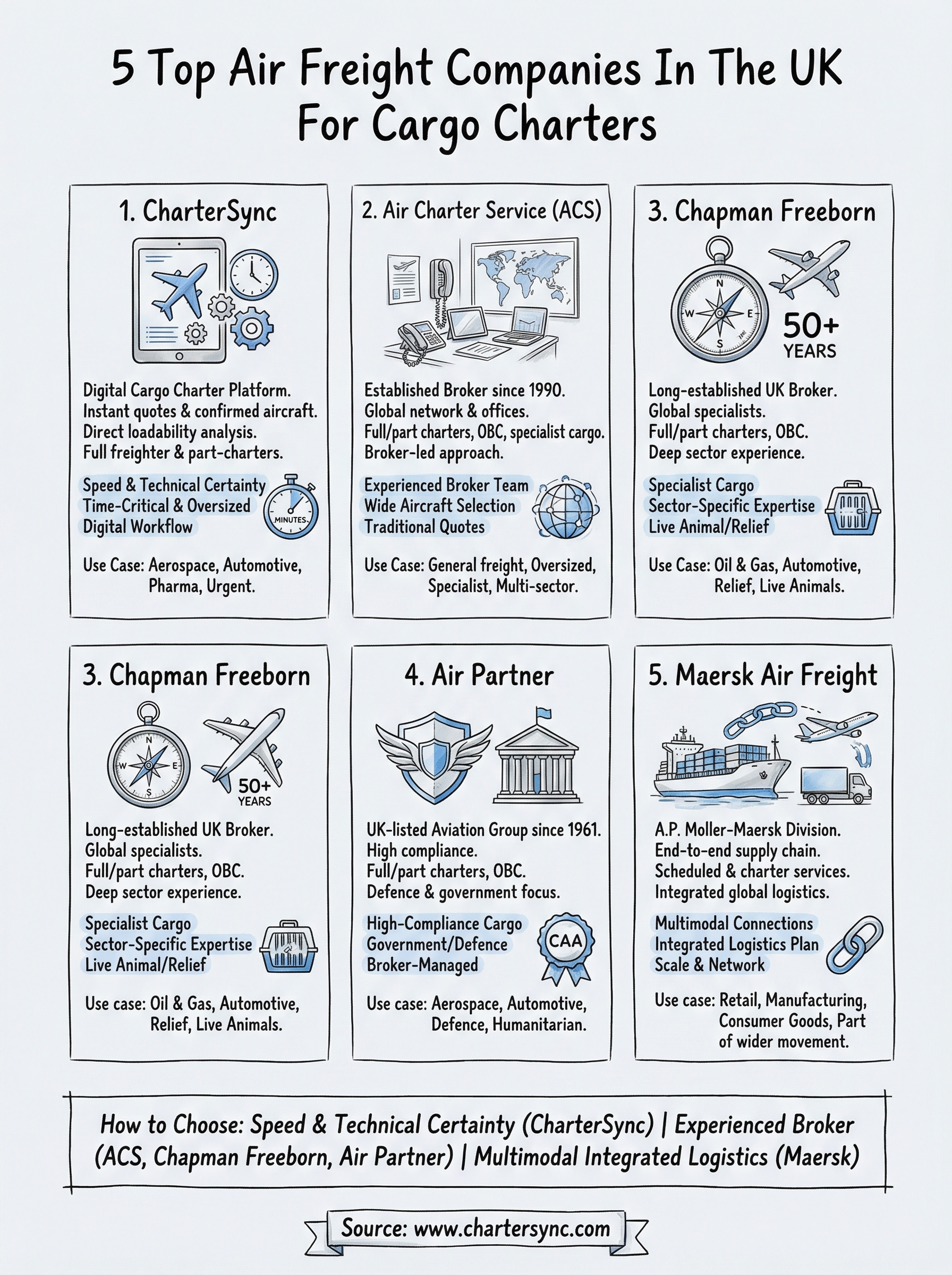 5 Top Air Freight Companies In The UK For Cargo Charters

1. CharterSync

Digital Cargo Charter Platform.
Instant quotes & confirmed aircraft.
Direct loadability analysis.
Full freighter & part-charters.

Speed & Technical Certainty
Time-Critical & Oversized
Digital Workflow

MINUTES

Use Case: Aerospace, Automotive, Pharma, Urgent.

2. Air Charter Service (ACS)

Established Broker since 1990.
Global network & offices.
Full/part charters, OBC, specialist cargo.
Broker-led approach.

Experienced Broker Team
Wide Aircraft Selection
Traditional Quotes

Use Case: General freight, Oversized, Specialist, Multi-sector.

3. Chapman Freeborn

N
W
E
S

50+
YEARS

Long-established UK Broker.
Global specialists.
Full/part charters, OBC.
Deep sector experience.

Specialist Cargo
Sector-Specific Expertise
Live Animal/Relief

Use Case: Oil & Gas, Automotive, Relief, Live Animals.

3. Chapman Freeborn

N
W
E
S

50+
YEARS

Long-established UK Broker.
Global specialists.
Full/part charters, OBC.
Deep sector experience.

Specialist Cargo
Sector-Specific Expertise
Live Animal/Relief

Use case: Oil & Gas, Automotive, Relief, Live Animals.

4. Air Partner

UK-listed Aviation Group since 1961.
High compliance.
Full/part charters, OBC.
Defence & government focus.

High-Compliance Cargo
Government/Defence
Broker-Managed

CAA

Use case: Aerospace, Automotive, Defence, Humanitarian.

5. Maersk Air Freight

A.P. Moller-Maersk Division.
End-to-end supply chain.
Scheduled & charter services.
Integrated global logistics.

Multimodal Connections
Integrated Logistics Plan
Scale & Network

Use case: Retail, Manufacturing, Consumer Goods, Part of wider movement.

How to Choose: Speed & Technical Certainty (CharterSync) | Experienced Broker (ACS, Chapman Freeborn, Air Partner) | Multimodal Integrated Logistics (Maersk)

Source: www.chartersync.com