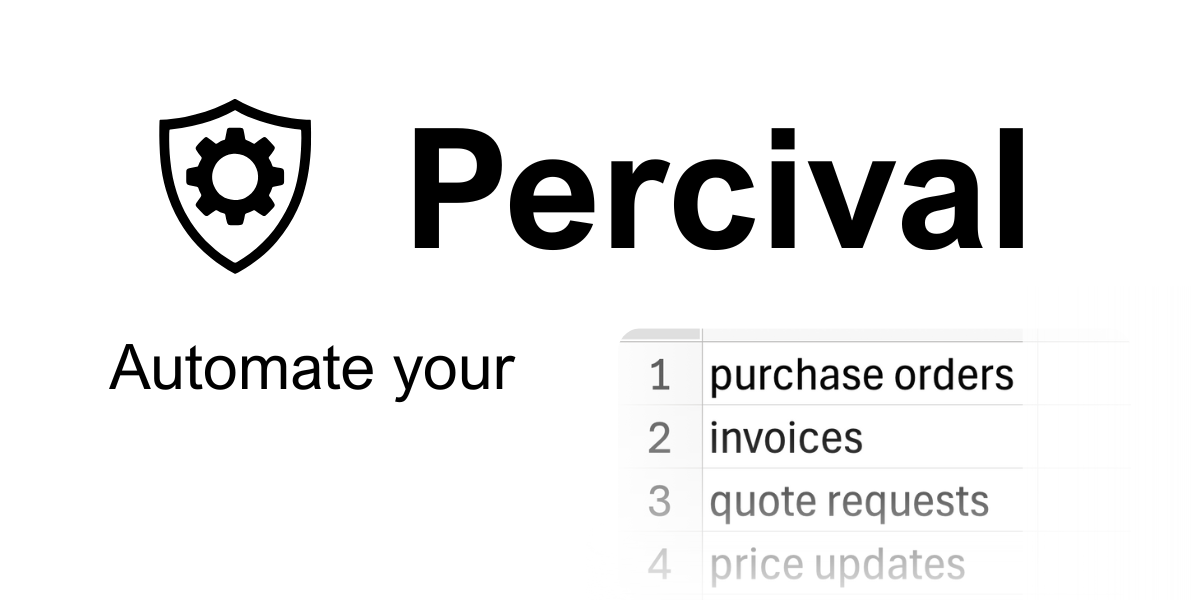 Percival

Automate your

1 purchase orders
2 invoices
3 quote requests
4 price updates