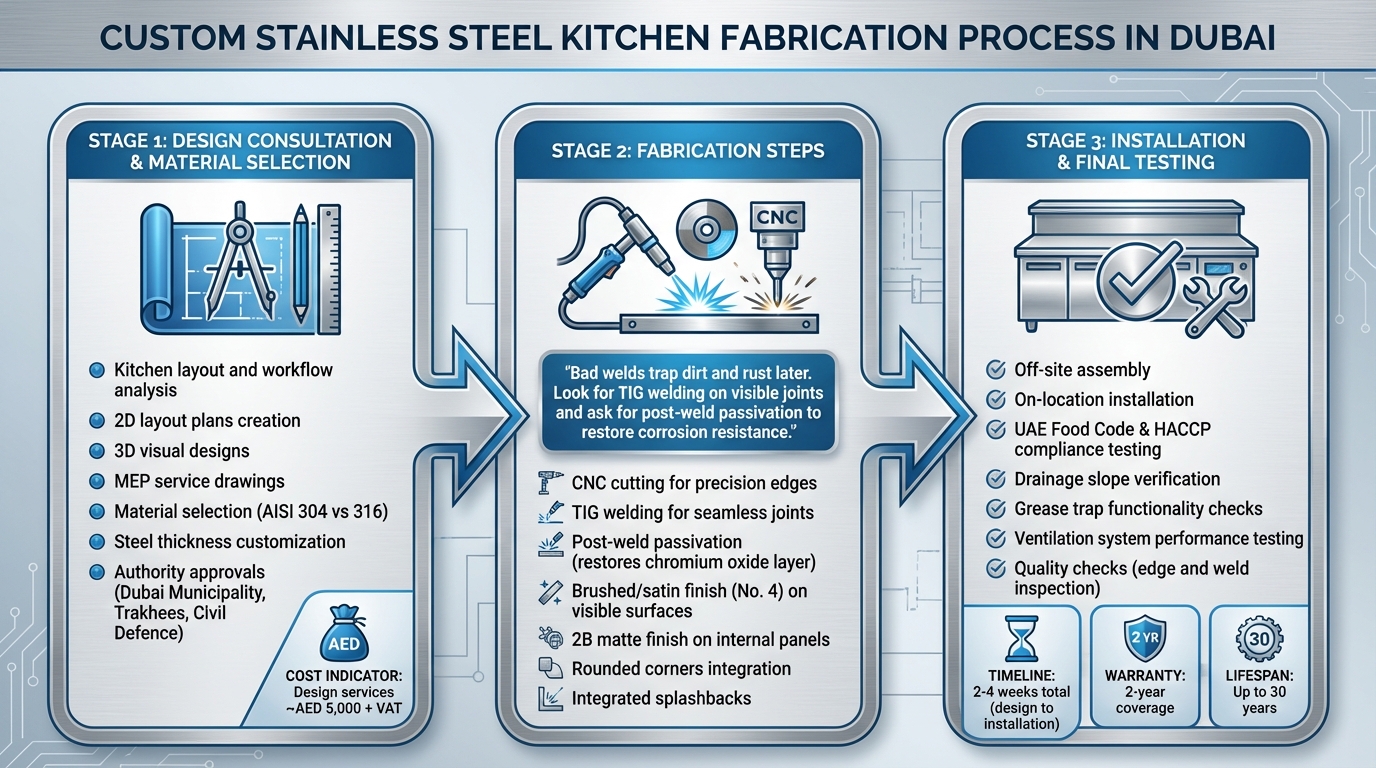 CUSTOM STAINLESS STEEL KITCHEN FABRICATION PROCESS IN DUBAI

STAGE 1: DESIGN CONSULTATION & MATERIAL SELECTION

Kitchen layout and workflow analysis
2D layout plans creation
3D visual designs
MEP service drawings
Material selection (AISI 304 vs 316)
Steel thickness customization
Authority approvals (Dubai Municipality, Trakhees, Civil Defence)

AED
COST INDICATOR: Design services ~AED 5,000 + VAT

STAGE 2: FABRICATION STEPS

CNC

"Bad welds trap dirt and rust later. Look for TIG welding on visible joints and ask for post-weld passivation to restore corrosion resistance."

CNC cutting for precision edges
TIG welding for seamless joints
Post-weld passivation (restores chromium oxide layer)
Brushed/satin finish (No. 4) on visible surfaces
2B matte finish on internal panels
Rounded corners integration
Integrated splashbacks

STAGE 3: INSTALLATION & FINAL TESTING

Off-site assembly
On-location installation
UAE Food Code & HACCP compliance testing
Drainage slope verification
Grease trap functionality checks
Ventilation system performance testing
Quality checks (edge and weld inspection)

TIMELINE: 2-4 weeks total (design to installation)
2 YR
WARRANTY: 2-year coverage
30
LIFESPAN: Up to 30 years