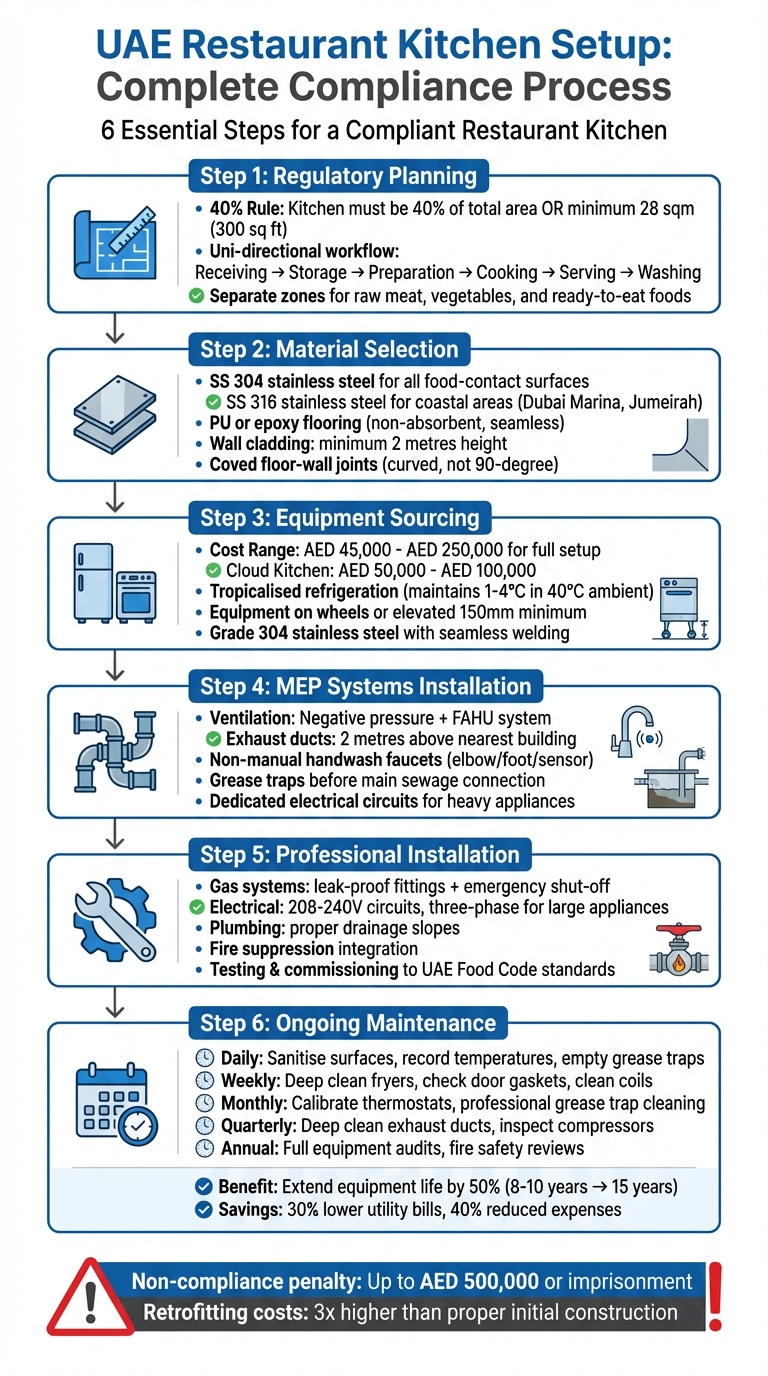 UAE Restaurant Kitchen Setup: Complete Compliance Process

6 Essential Steps for a Compliant Restaurant Kitchen

Step 1: Regulatory Planning

• 40% Rule: Kitchen must be 40% of total area OR minimum 28 sqm (300 sq ft)
• Uni-directional workflow:
Receiving → Storage → Preparation → Cooking → Serving → Washing
Separate zones for raw meat, vegetables, and ready-to-eat foods

Step 2: Material Selection

• SS 304 stainless steel for all food-contact surfaces
SS 316 stainless steel for coastal areas (Dubai Marina, Jumeirah)
• PU or epoxy flooring (non-absorbent, seamless)
• Wall cladding: minimum 2 metres height
• Coved floor-wall joints (curved, not 90-degree)

Step 3: Equipment Sourcing

• Cost Range: AED 45,000 - AED 250,000 for full setup
Cloud Kitchen: AED 50,000 - AED 100,000
• Tropicalised refrigeration (maintains 1-4°C in 40°C ambient)
• Equipment on wheels or elevated 150mm minimum
• Grade 304 stainless steel with seamless welding

Step 4: MEP Systems Installation

• Ventilation: Negative pressure + FAHU system
Exhaust ducts: 2 metres above nearest building
• Non-manual handwash faucets (elbow/foot/sensor)
• Grease traps before main sewage connection
• Dedicated electrical circuits for heavy appliances

Step 5: Professional Installation

• Gas systems: leak-proof fittings + emergency shut-off
Electrical: 208-240V circuits, three-phase for large appliances
• Plumbing: proper drainage slopes
• Fire suppression integration
• Testing & commissioning to UAE Food Code standards

Step 6: Ongoing Maintenance

Daily: Sanitise surfaces, record temperatures, empty grease traps
Weekly: Deep clean fryers, check door gaskets, clean coils
Monthly: Calibrate thermostats, professional grease trap cleaning
Quarterly: Deep clean exhaust ducts, inspect compressors
Annual: Full equipment audits, fire safety reviews

Benefit: Extend equipment life by 50% (8-10 years → 15 years)
Savings: 30% lower utility bills, 40% reduced expenses

Non-compliance penalty: Up to AED 500,000 or imprisonment
Retrofitting costs: 3x higher than proper initial construction