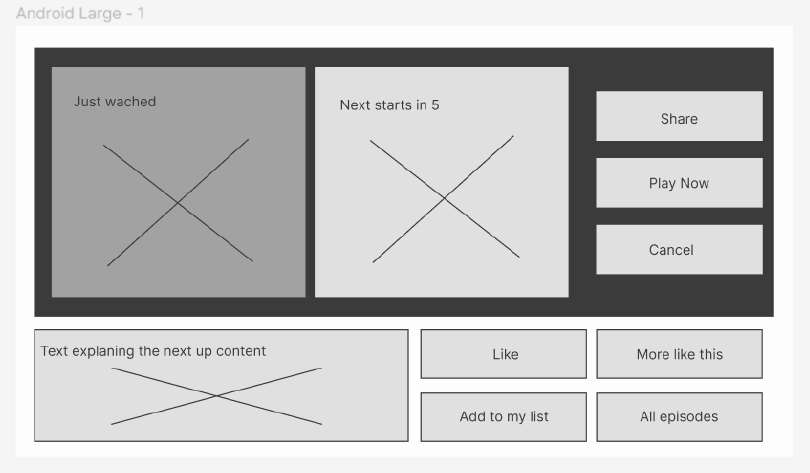 Android Large - 1

Just wached

Next starts in 5

Share

Play Now

Cancel

Text explaning the next up content

Like

More like this

Add to my list

All episodes