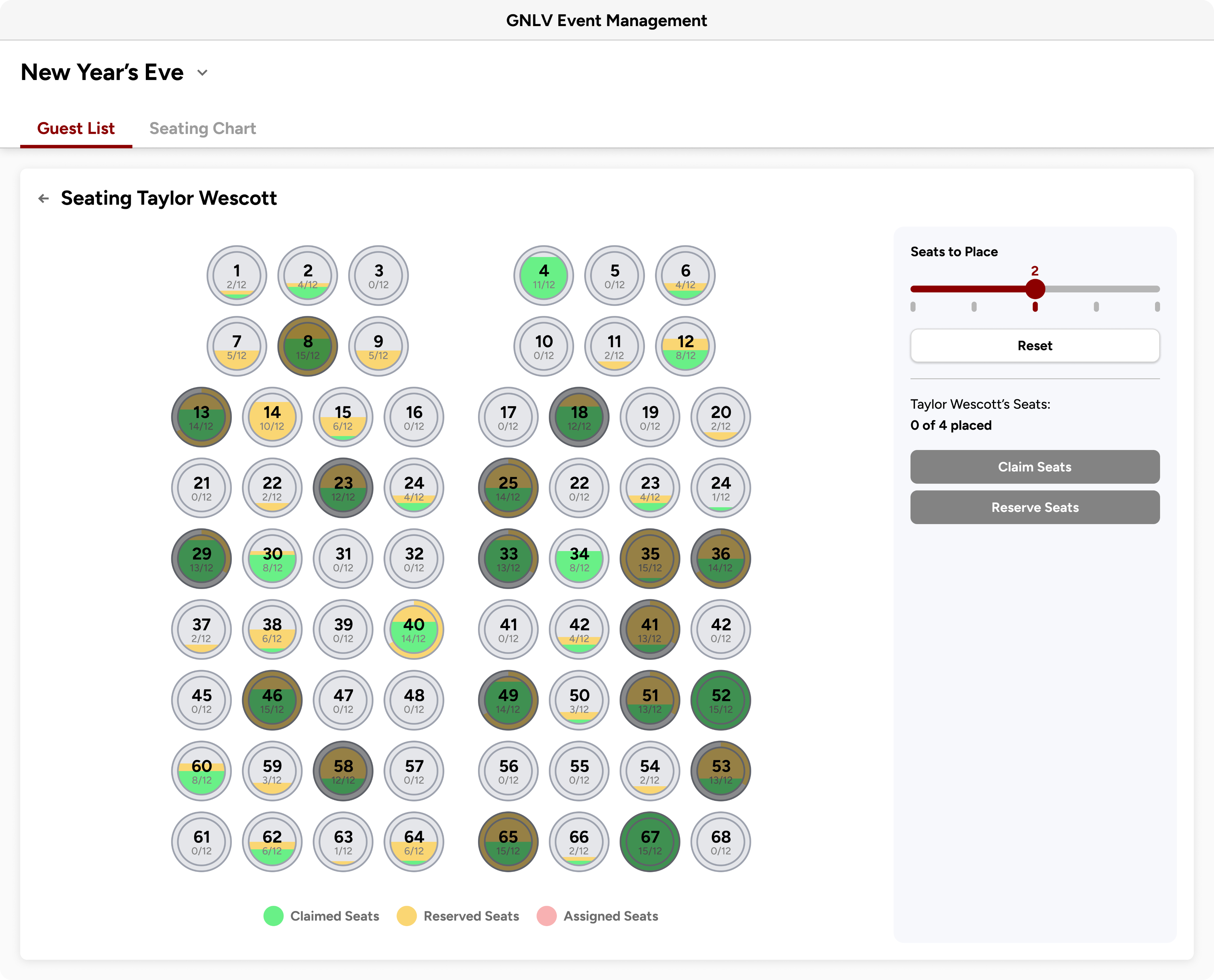 GNLV Event Management

New Year's Eve

Guest List Seating Chart

Seating Taylor Wescott

1 2/12
2 4/12
3 0/12
4 11/12
5 0/12
6 4/12

7 5/12
8 15/12
9 5/12
10 0/12
11 2/12
12 8/12

13 14/12
14 10/12
15 6/12
16 0/12
17 0/12
18 12/12
19 0/12
20 2/12

21 0/12
22 2/12
23 12/12
24 4/12
25 14/12
22 0/12
23 4/12
24 1/12

29 13/12
30 8/12
31 0/12
32 0/12
33 13/12
34 8/12
35 15/12
36 14/12

37 2/12
38 6/12
39 0/12
40 14/12
41 0/12
42 4/12
41 13/12
42 0/12

45 0/12
46 15/12
47 0/12
48 0/12
49 14/12
50 3/12
51 13/12
52 15/12

60 8/12
59 3/12
58 12/12
57 0/12
56 0/12
55 0/12
54 2/12
53 13/12

61 0/12
62 6/12
63 1/12
64 6/12
65 15/12
66 2/12
67 15/12
68 0/12

Claimed Seats Reserved Seats Assigned Seats

Seats to Place

2

Reset

Taylor Wescott's Seats:

0 of 4 placed

Claim Seats

Reserve Seats