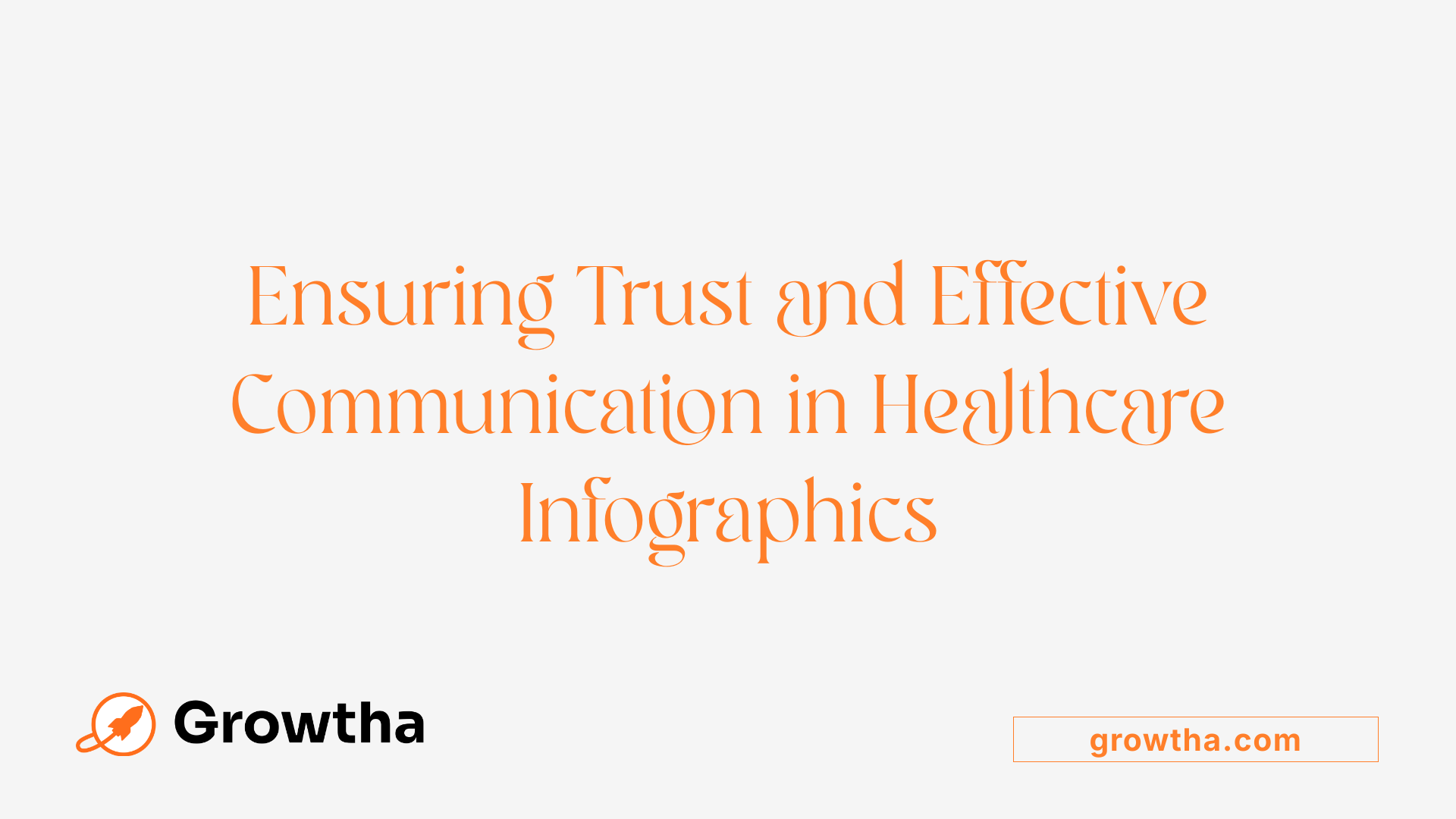 Ensuring Trust and Effective Communication in Healthcare Infographics

Growtha

growtha.com