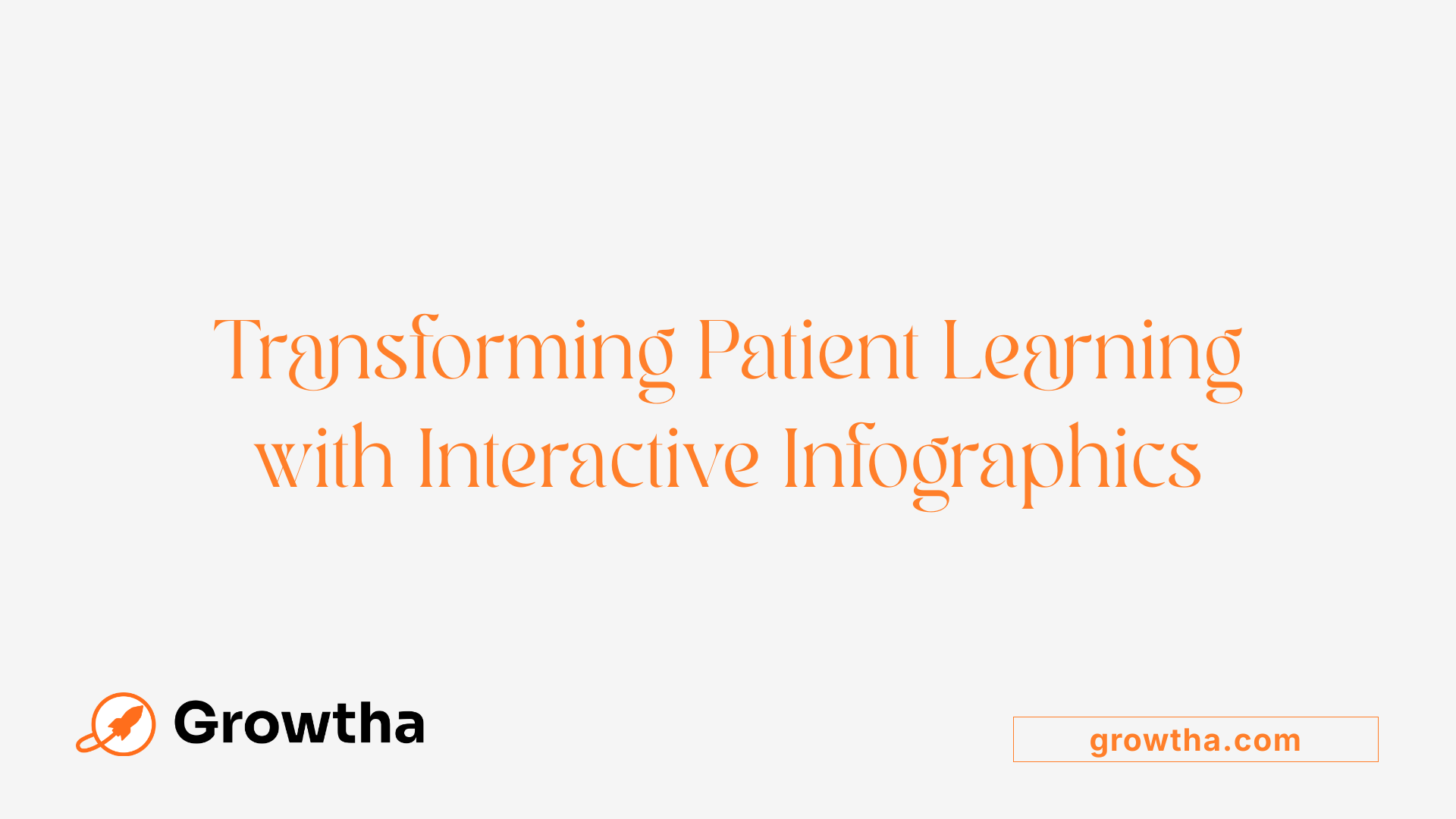 Transforming Patient Learning with Interactive Infographics

Growtha

growtha.com