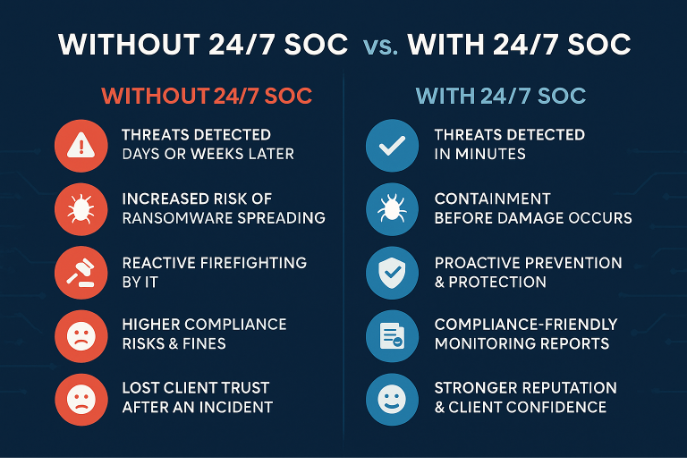 WITHOUT 24/7 SOC vs. WITH 24/7 SOC

WITHOUT 24/7 SOC

THREATS DETECTED DAYS OR WEEKS LATER

INCREASED RISK OF RANSOMWARE SPREADING

REACTIVE FIREFIGHTING BY IT

HIGHER COMPLIANCE RISKS & FINES

LOST CLIENT TRUST AFTER AN INCIDENT

WITH 24/7 SOC

THREATS DETECTED IN MINUTES

CONTAINMENT BEFORE DAMAGE OCCURS

PROACTIVE PREVENTION & PROTECTION

COMPLIANCE-FRIENDLY MONITORING REPORTS

STRONGER REPUTATION & CLIENT CONFIDENCE