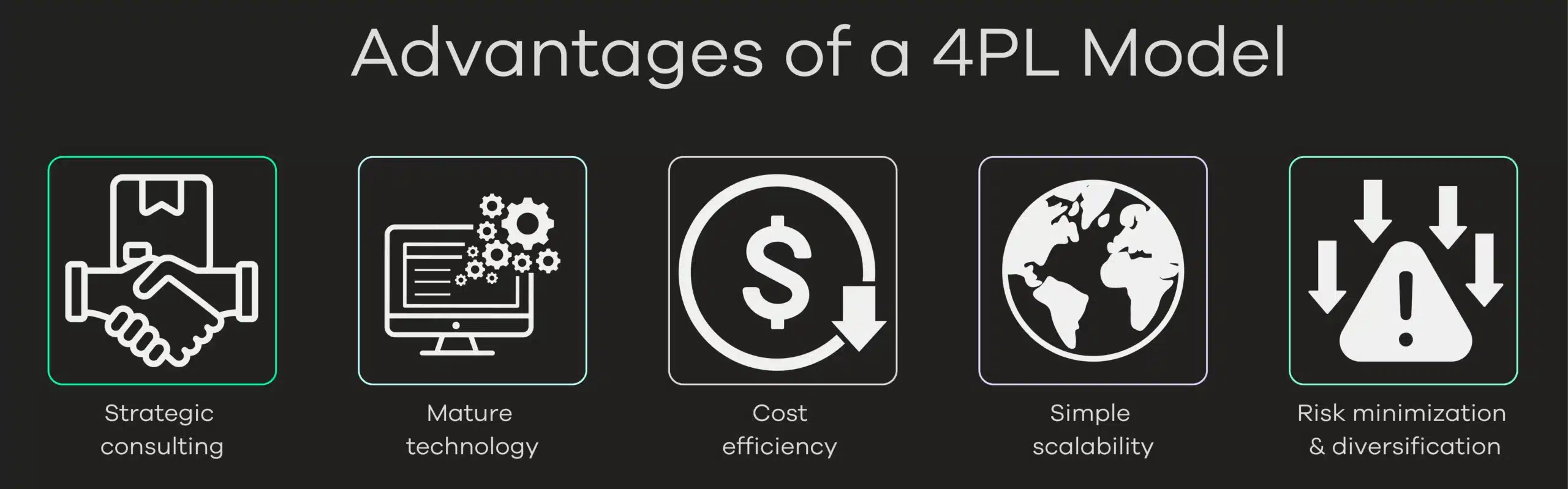 Advantages of a 4PL Model

Strategic consulting

Mature technology

Cost efficiency

Simple scalability

Risk minimization & diversification