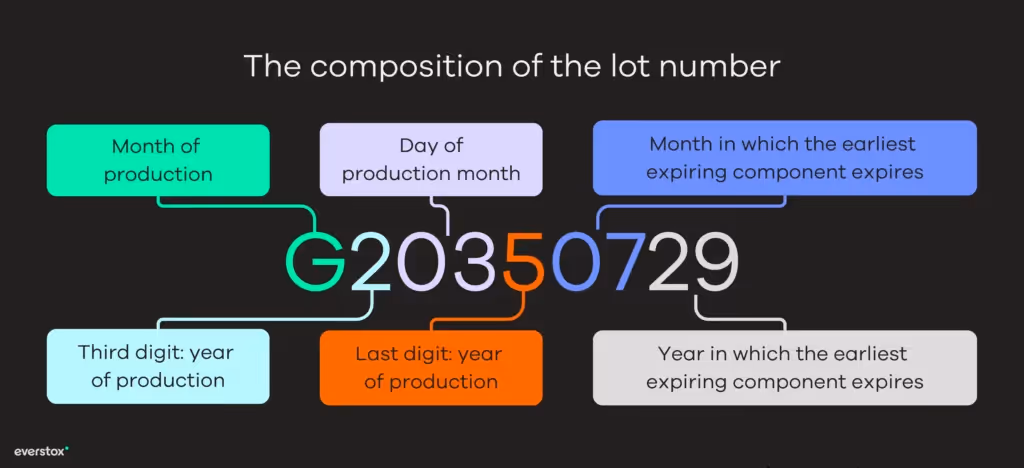 The composition of the lot number

Month of production

Day of production month

Month in which the earliest expiring component expires

G20350729

Third digit: year of production

Last digit: year of production

Year in which the earliest expiring component expires

everstox