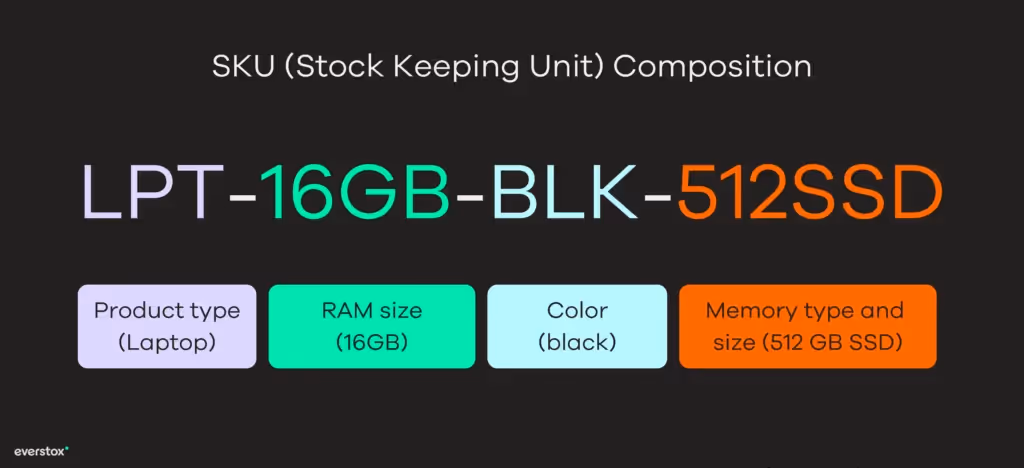 SKU (Stock Keeping Unit) Composition

LPT-16GB-BLK-512SSD

Product type (Laptop)

RAM size (16GB)

Color (black)

Memory type and size (512 GB SSD)

everstox