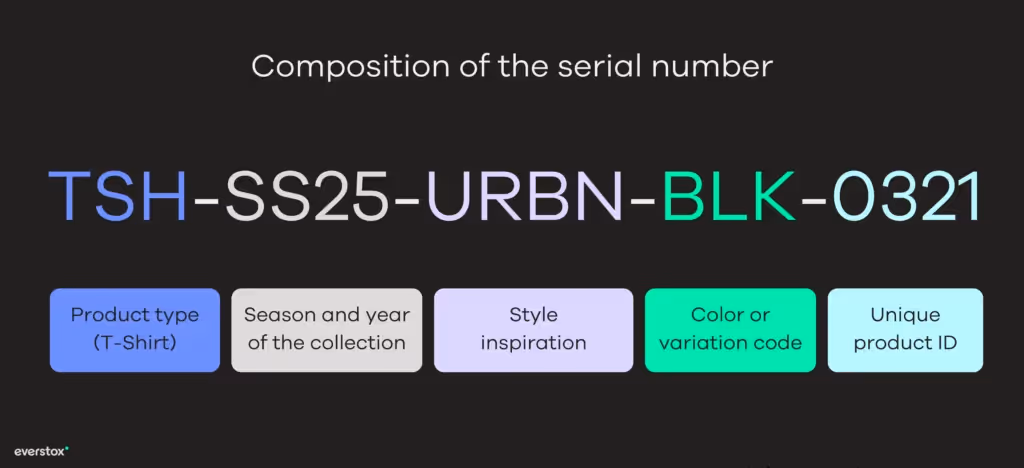 Composition of the serial number

TSH-SS25-URBN-BLK-0321

Product type (T-Shirt)

Season and year of the collection

Style inspiration

Color or variation code

Unique product ID

everstox