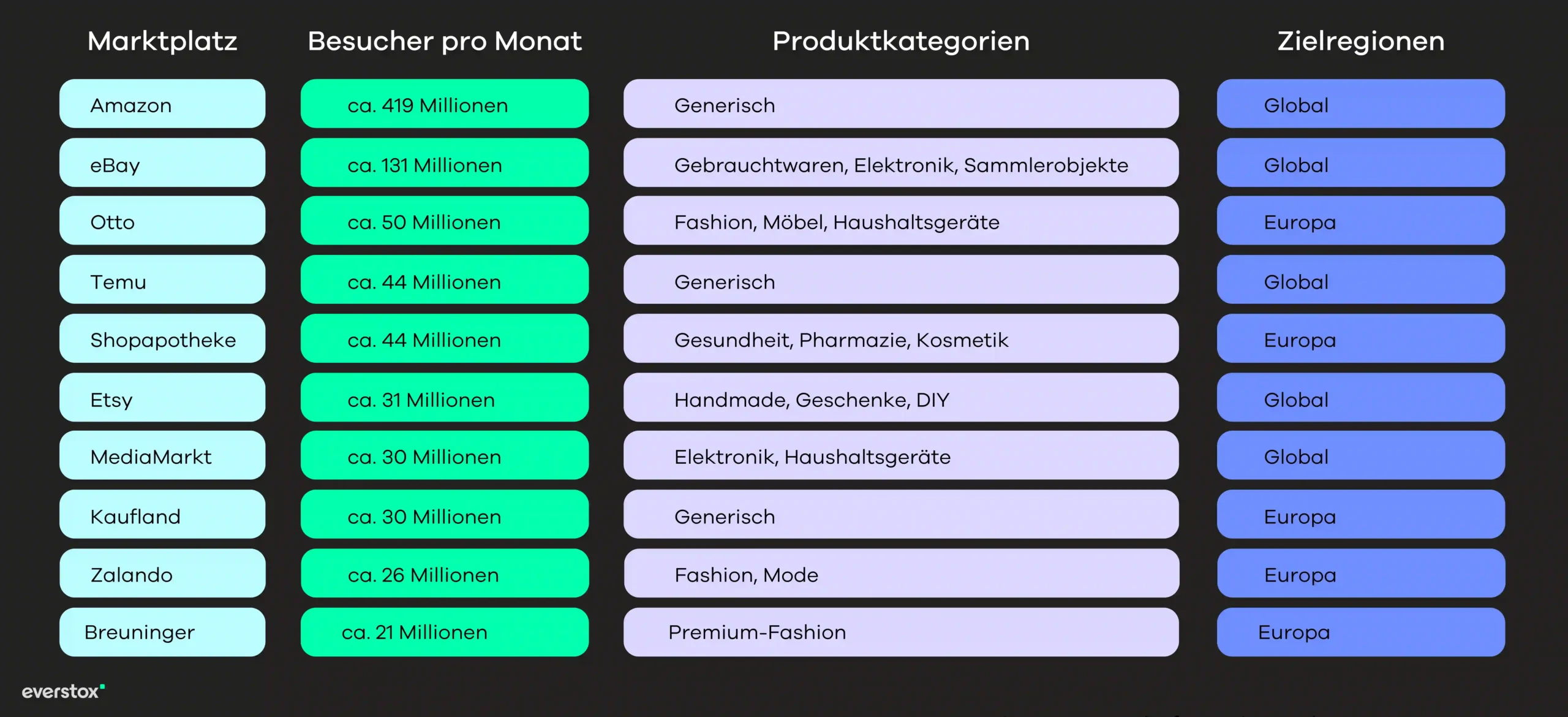 | Marktplatz | Besucher pro Monat | Produktkategorien | Zielregionen |
|---|---|---|---|
| Amazon | ca. 419 Millionen | Generisch | Global |
| eBay | ca. 131 Millionen | Gebrauchtwaren, Elektronik, Sammlerobjekte | Global |
| Otto | ca. 50 Millionen | Fashion, Möbel, Haushaltsgeräte | Europa |
| Temu | ca. 44 Millionen | Generisch | Global |
| Shopapotheke | ca. 44 Millionen | Gesundheit, Pharmazie, Kosmetik | Europa |
| Etsy | ca. 31 Millionen | Handmade, Geschenke, DIY | Global |
| MediaMarkt | ca. 30 Millionen | Elektronik, Haushaltsgeräte | Global |
| Kaufland | ca. 30 Millionen | Generisch | Europa |
| Zalando | ca. 26 Millionen | Fashion, Mode | Europa |
| Breuninger | ca. 21 Millionen | Premium-Fashion | Europa |

everstox