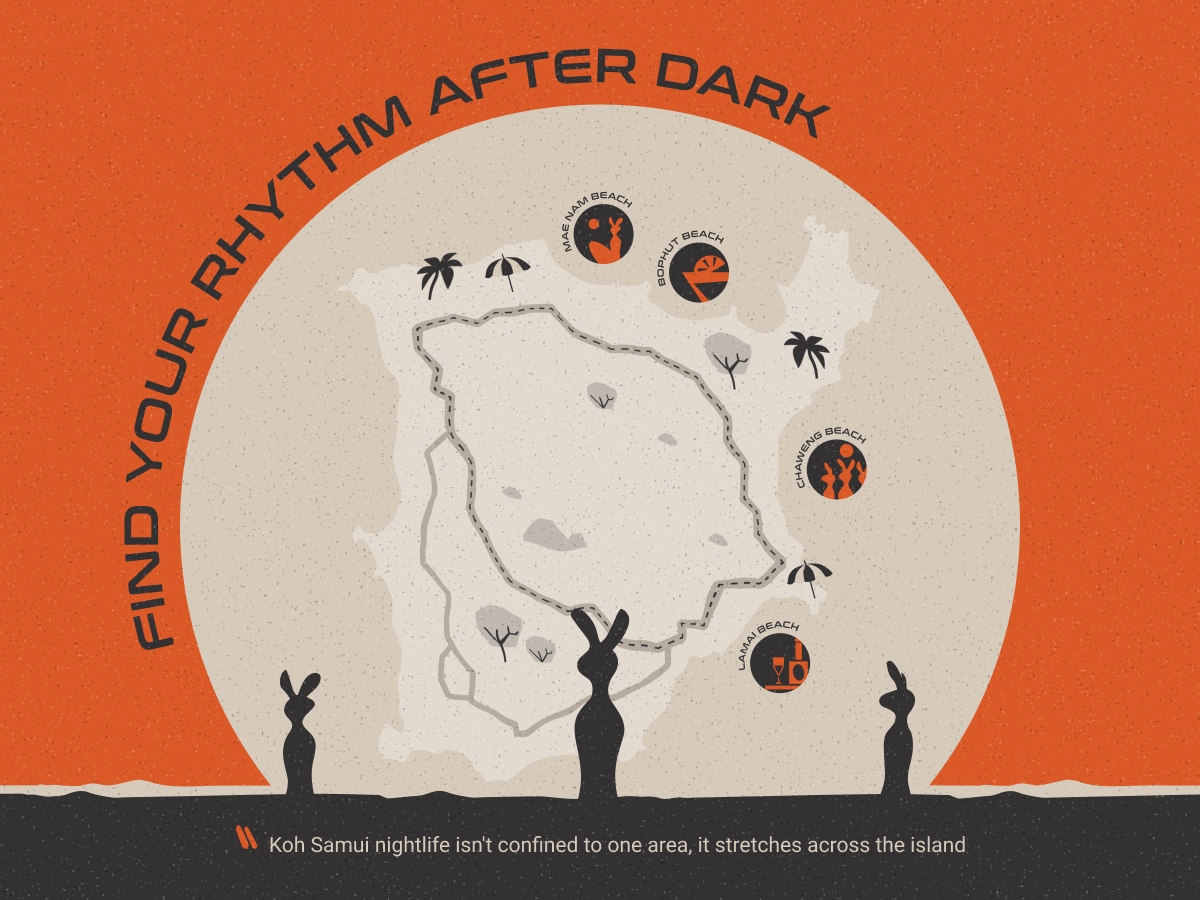 FIND YOUR RHYTHM AFTER DARK

MAE NAM BEACH

BOPHUT BEACH

CHAWENG BEACH

LAMAI BEACH

Koh Samui nightlife isn't confined to one area, it stretches across the island