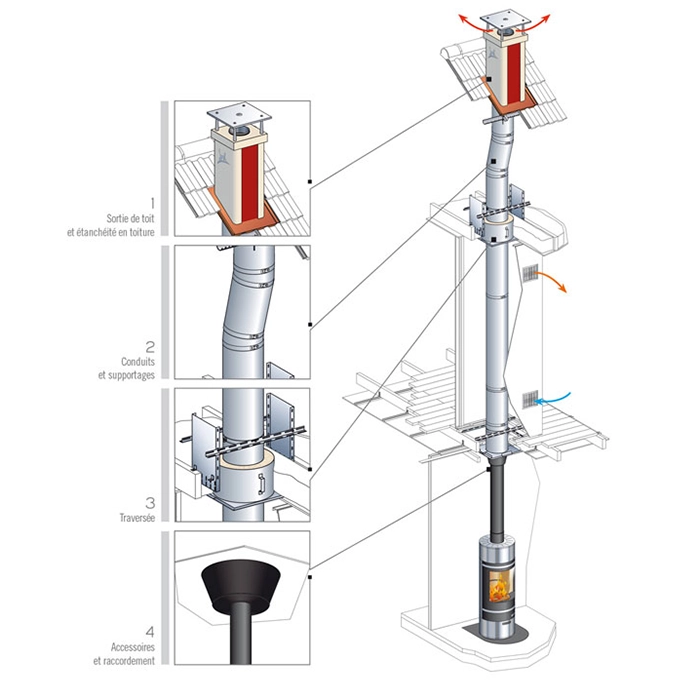 1
Sortie de toit
et étanchéité en toiture

2
Conduits
et supportages

3
Traversée

4
Accessoires
et raccordement