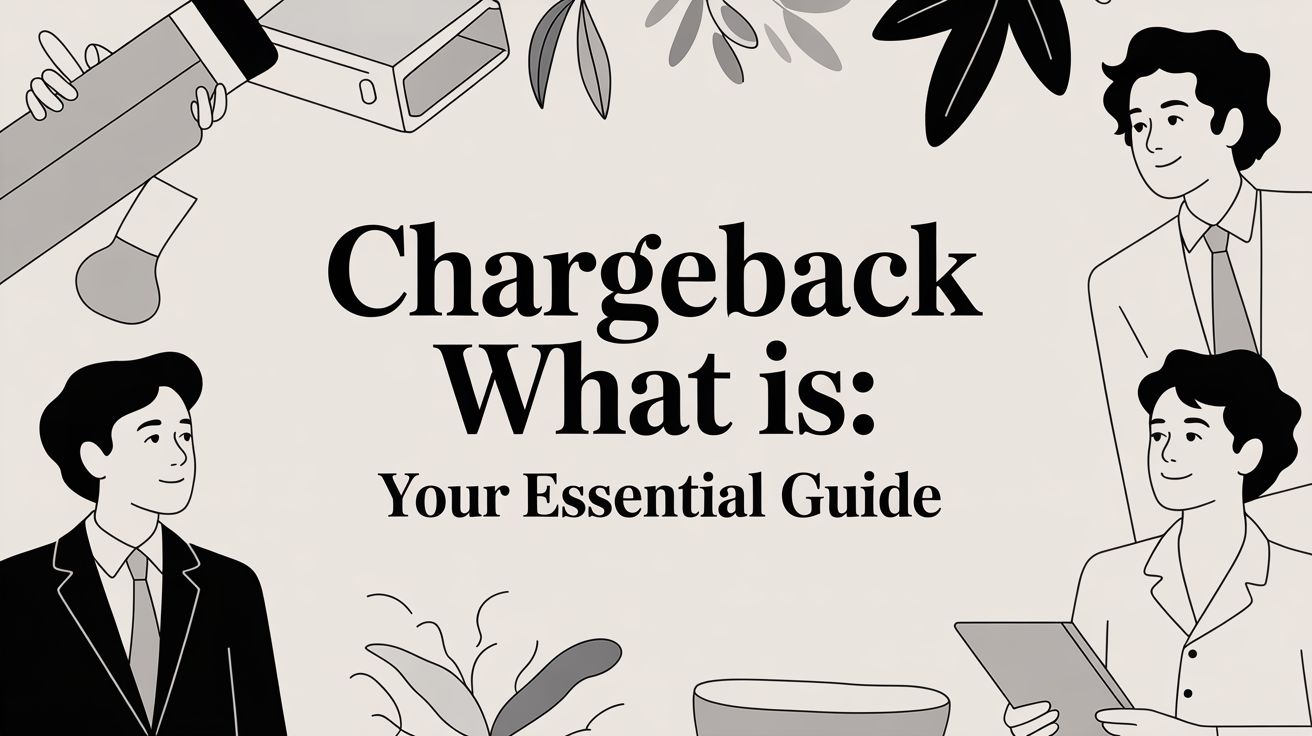 Chargeback What is:

Your Essential Guide