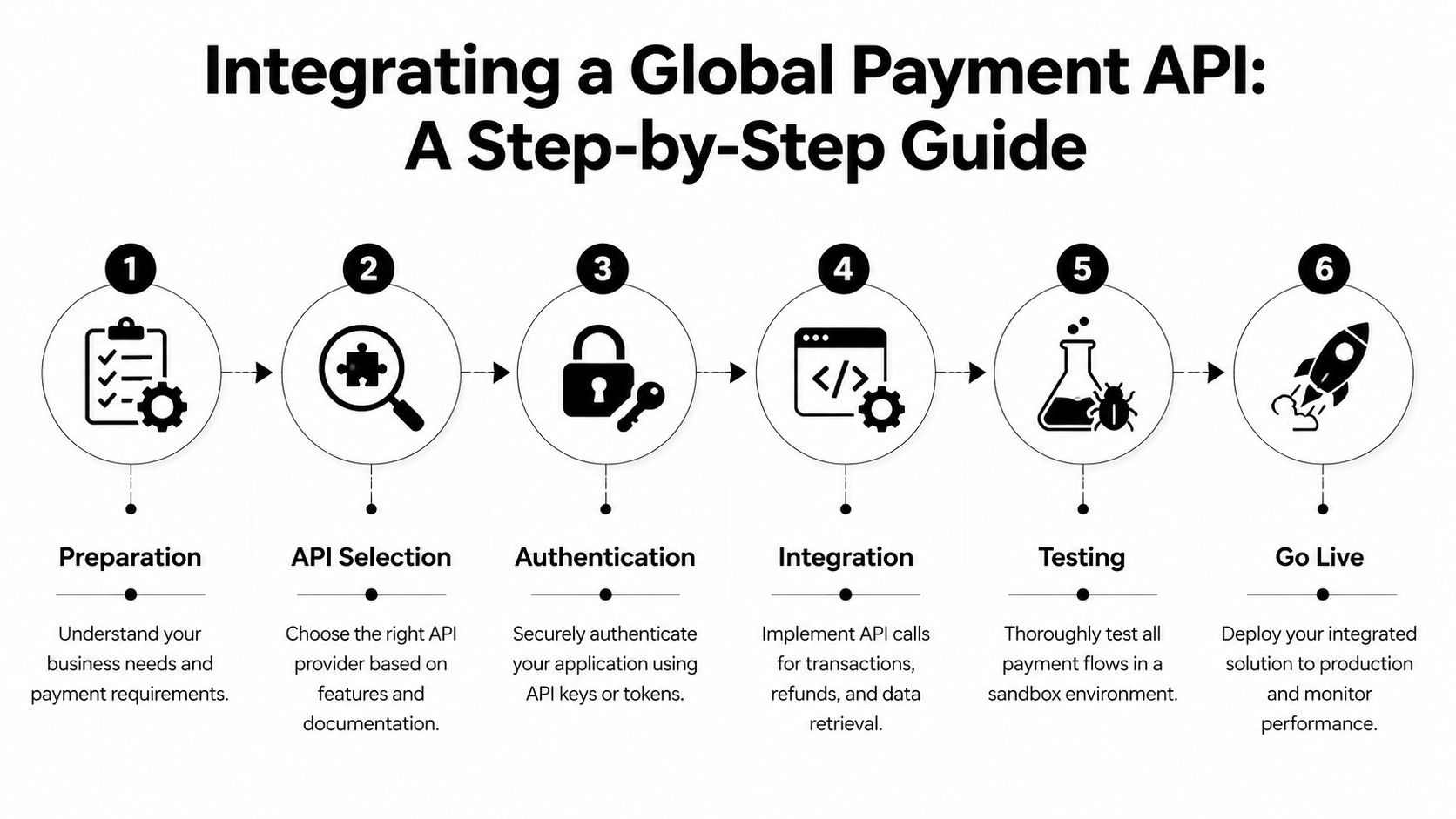 Integrating a Global Payment API: A Step-by-Step Guide

1

Preparation

Understand your business needs and payment requirements.

2

API Selection

Choose the right API provider based on features and documentation.

3

Authentication

Securely authenticate your application using API keys or tokens.

4

</>

Integration

Implement API calls for transactions, refunds, and data retrieval.

5

Testing

Thoroughly test all payment flows in a sandbox environment.

6

Go Live

Deploy your integrated solution to production and monitor performance.