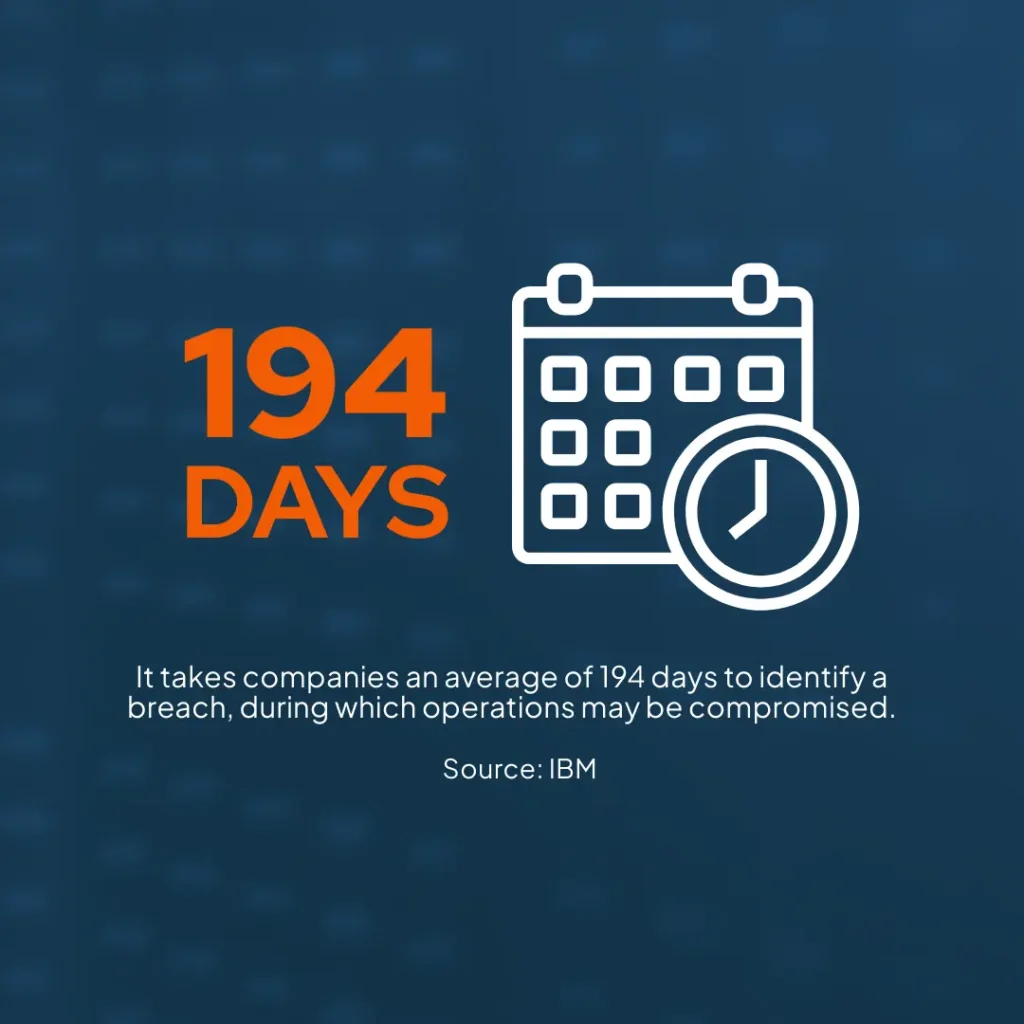 194
DAYS

It takes companies an average of 194 days to identify a breach, during which operations may be compromised.

Source: IBM