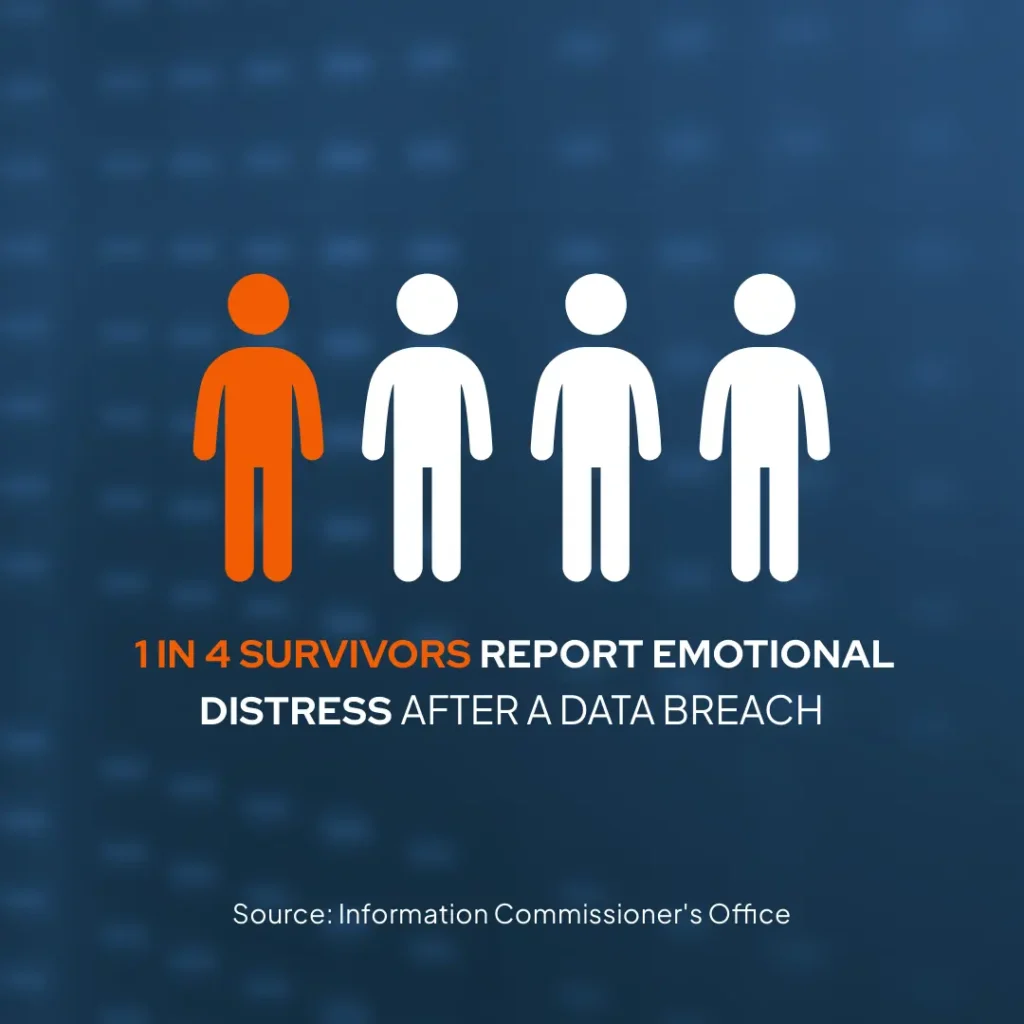 1 IN 4 SURVIVORS REPORT EMOTIONAL DISTRESS AFTER A DATA BREACH

Source: Information Commissioner's Office