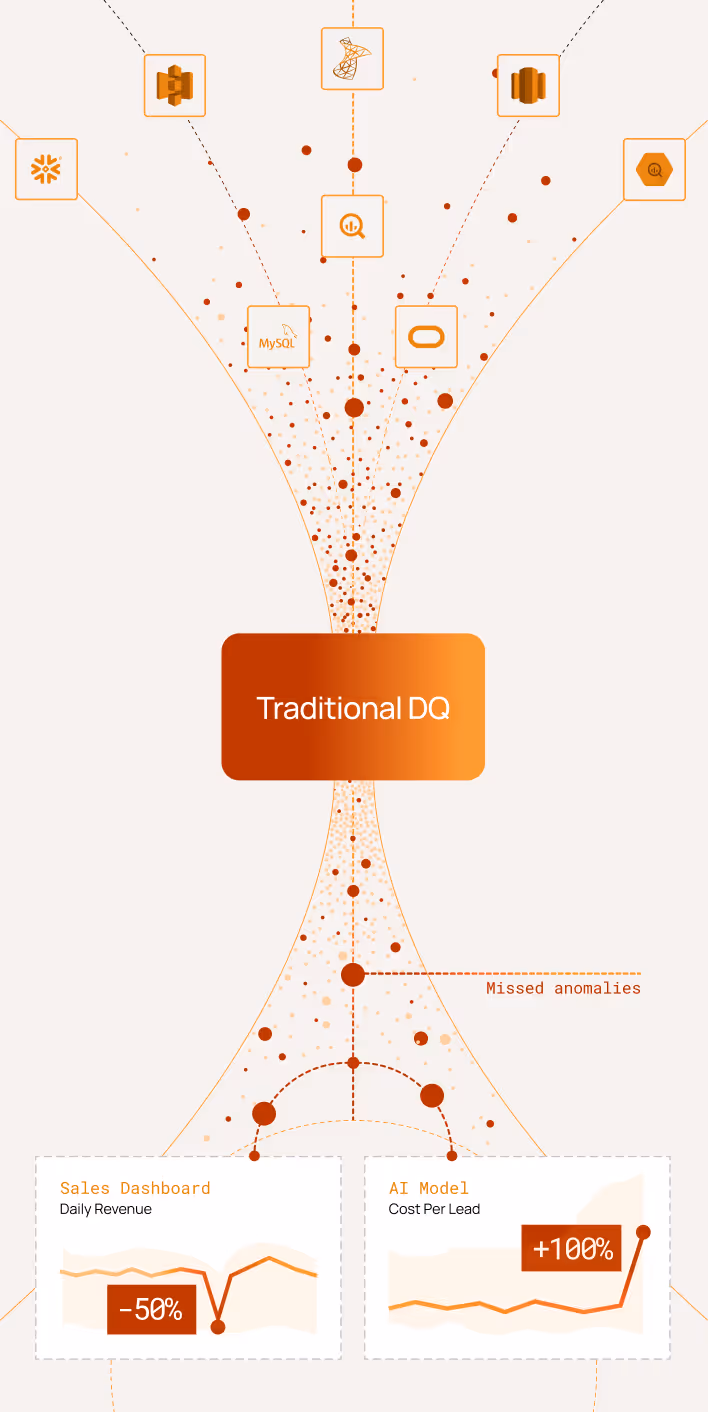 MySQL

Traditional DQ

Missed anomalies

Sales Dashboard
Daily Revenue

-50%

AI Model
Cost Per Lead

+100%