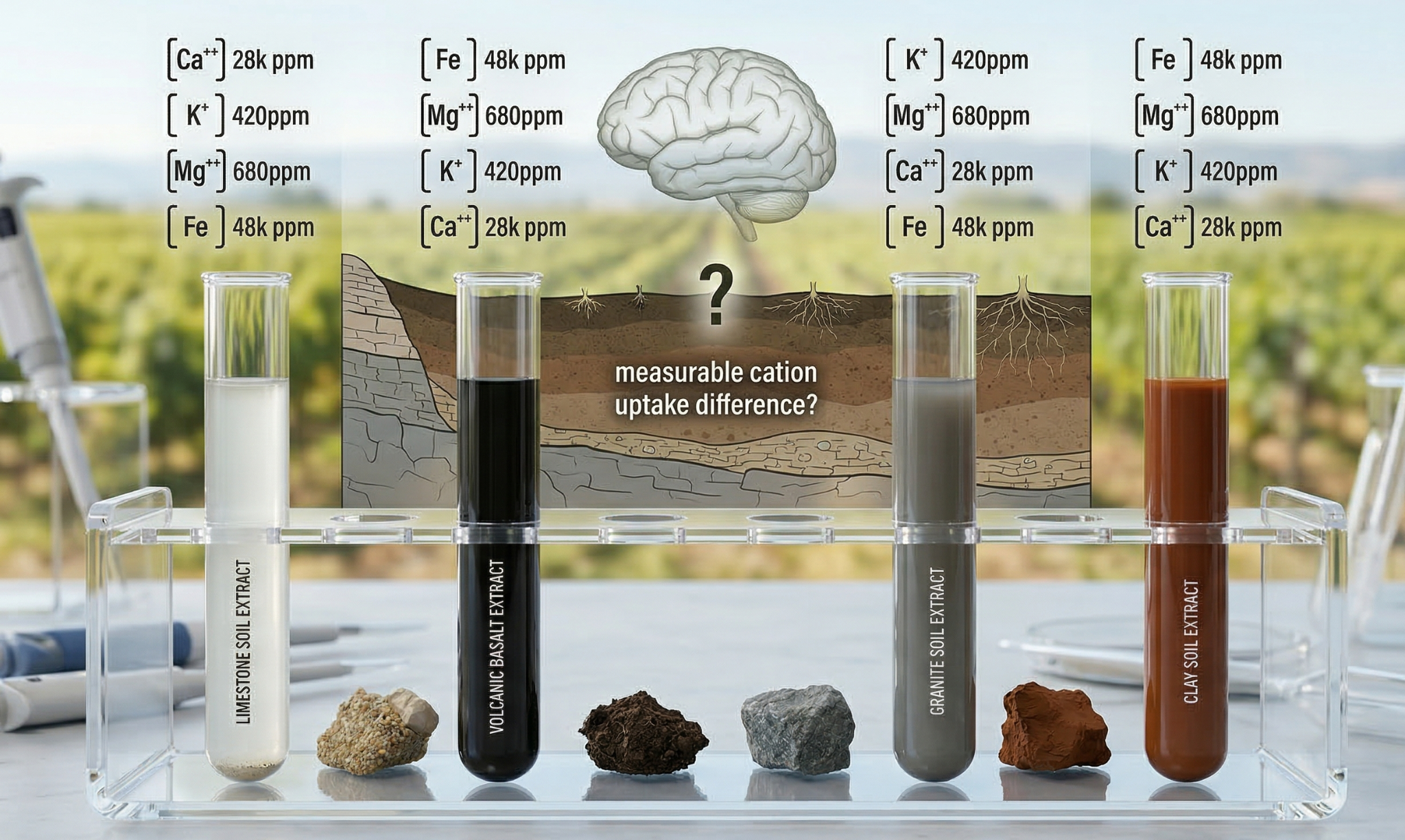 [$Ca^{++}$] 28k ppm
[$K^{+}$] 420ppm
[$Mg^{++}$] 680ppm
[Fe] 48k ppm

[Fe] 48k ppm
[$Mg^{++}$] 680ppm
[$K^{+}$] 420ppm
[$Ca^{++}$] 28k ppm

[$K^{+}$] 420ppm
[$Mg^{++}$] 680ppm
[$Ca^{++}$] 28k ppm
[Fe] 48k ppm

[Fe] 48k ppm
[$Mg^{++}$] 680ppm
[$K^{+}$] 420ppm
[$Ca^{++}$] 28k ppm

?

measurable cation uptake difference?

LIMESTONE SOIL EXTRACT

VOLCANIC BASALT EXTRACT

GRANITE SOIL EXTRACT

CLAY SOIL EXTRACT