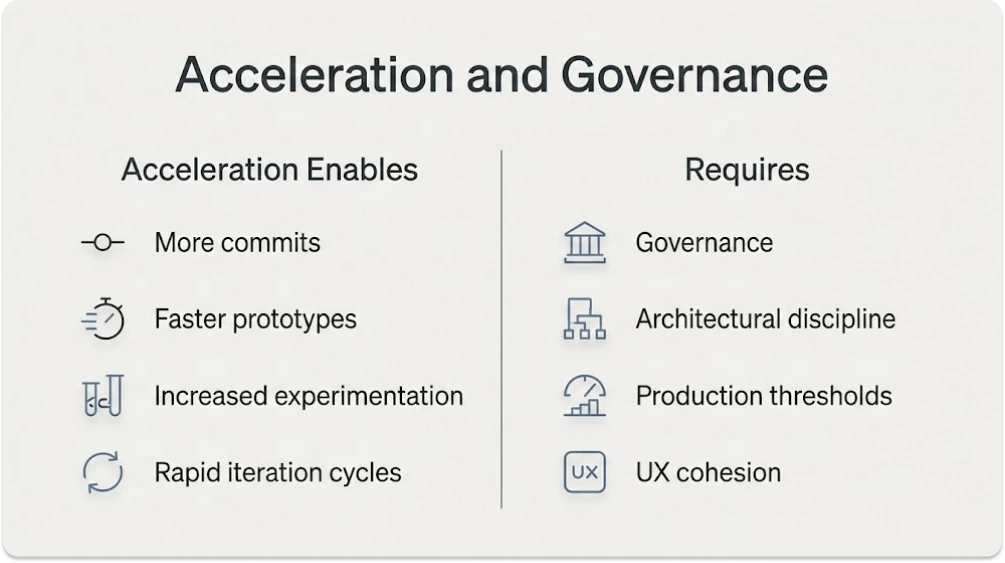 Acceleration and Governance

Acceleration Enables

More commits

Faster prototypes

Increased experimentation

Rapid iteration cycles

Requires

Governance

Architectural discipline

Production thresholds

UX

UX cohesion