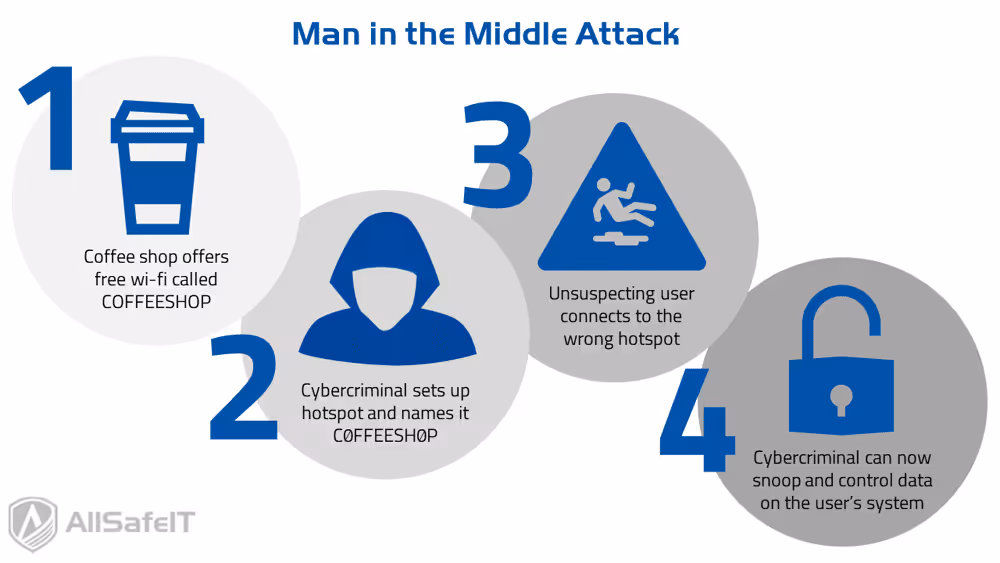 Man in the Middle Attack

1

Coffee shop offers free wi-fi called COFFEESHOP

2

Cybercriminal sets up hotspot and names it C0FFEESH0P

3

Unsuspecting user connects to the wrong hotspot

4

Cybercriminal can now snoop and control data on the user's system

AllSafeIT