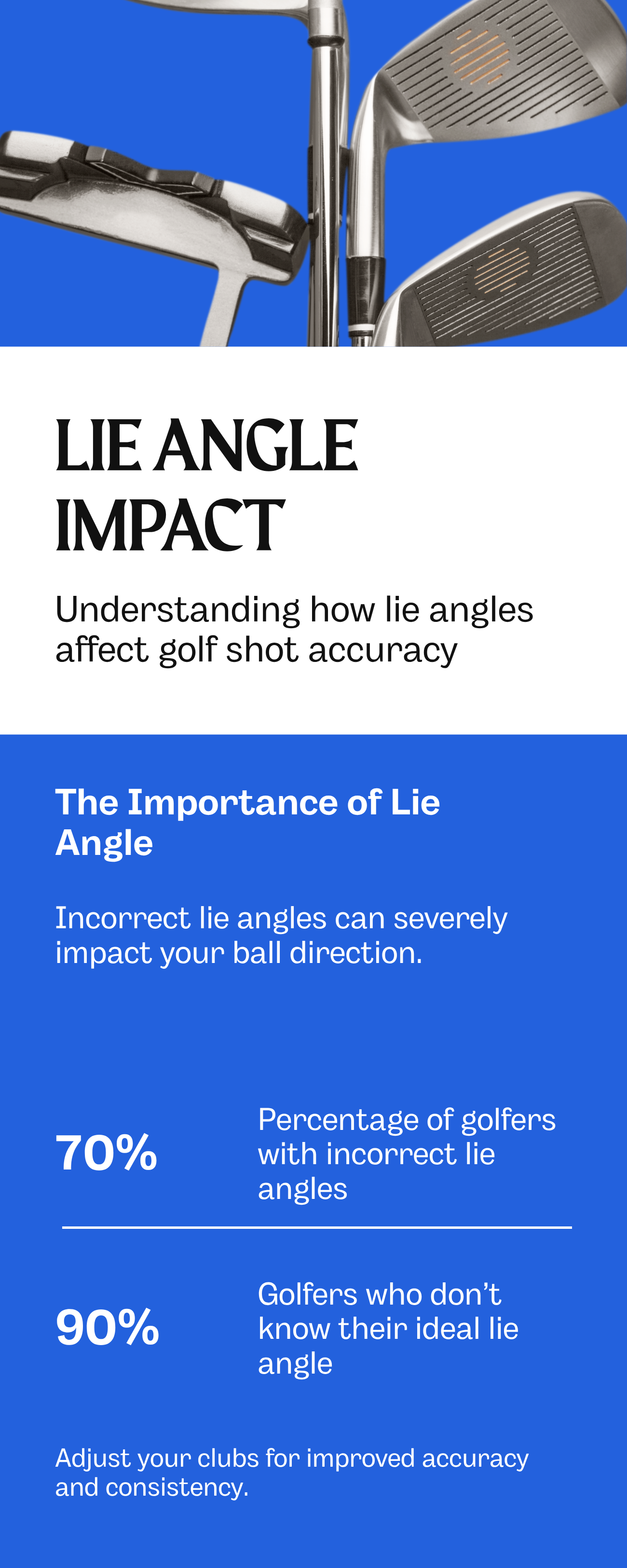 LIE ANGLE IMPACT

Understanding how lie angles affect golf shot accuracy

The Importance of Lie Angle

Incorrect lie angles can severely impact your ball direction.

70%

Percentage of golfers with incorrect lie angles

90%

Golfers who don't know their ideal lie angle

Adjust your clubs for improved accuracy and consistency.