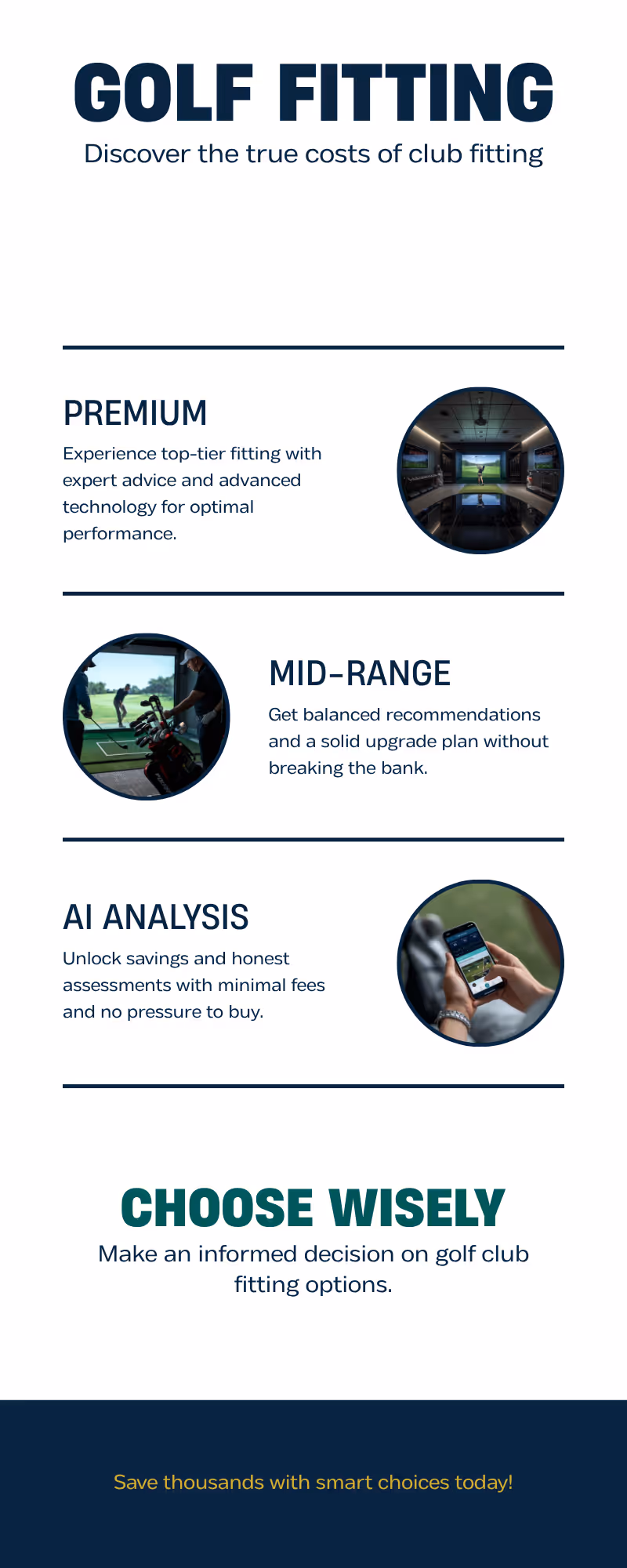 GOLF FITTING

Discover the true costs of club fitting

PREMIUM

Experience top-tier fitting with expert advice and advanced technology for optimal performance.

MID-RANGE

Get balanced recommendations and a solid upgrade plan without breaking the bank.

AI ANALYSIS

Unlock savings and honest assessments with minimal fees and no pressure to buy.

CHOOSE WISELY

Make an informed decision on golf club fitting options.

Save thousands with smart choices today!