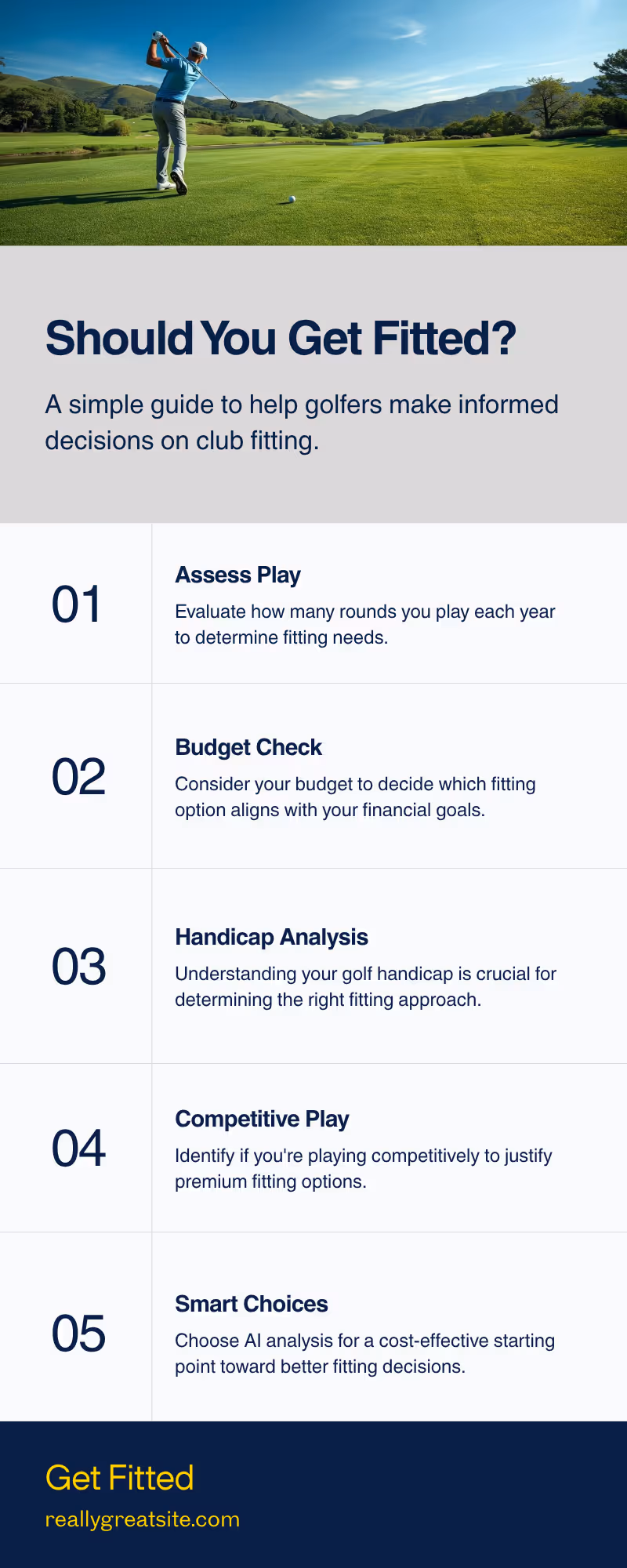 Should You Get Fitted?

A simple guide to help golfers make informed decisions on club fitting.

01

Assess Play

Evaluate how many rounds you play each year to determine fitting needs.

02

Budget Check

Consider your budget to decide which fitting option aligns with your financial goals.

03

Handicap Analysis

Understanding your golf handicap is crucial for determining the right fitting approach.

04

Competitive Play

Identify if you're playing competitively to justify premium fitting options.

05

Smart Choices

Choose AI analysis for a cost-effective starting point toward better fitting decisions.

Get Fitted

reallygreatsite.com