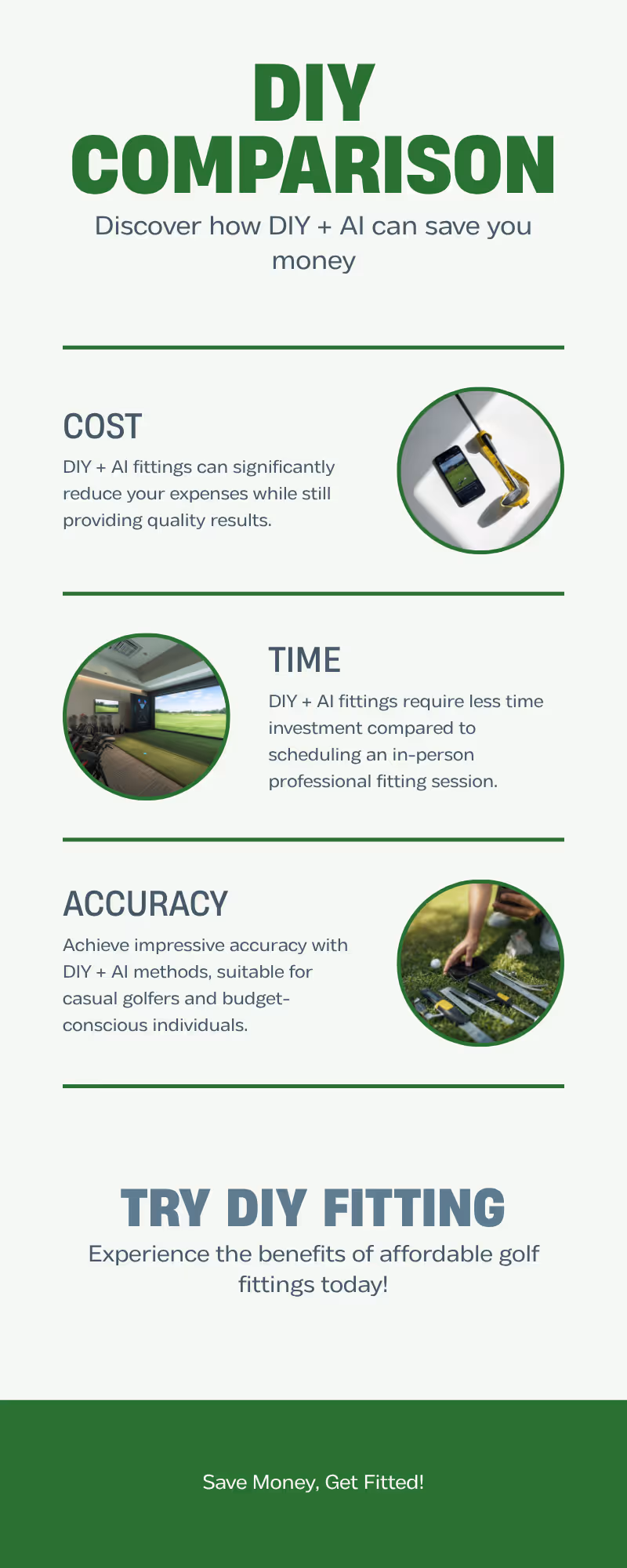 DIY COMPARISON

Discover how DIY + AI can save you money

COST

DIY + AI fittings can significantly reduce your expenses while still providing quality results.

TIME

DIY + AI fittings require less time investment compared to scheduling an in-person professional fitting session.

ACCURACY

Achieve impressive accuracy with DIY + AI methods, suitable for casual golfers and budget-conscious individuals.

TRY DIY FITTING

Experience the benefits of affordable golf fittings today!

Save Money, Get Fitted!