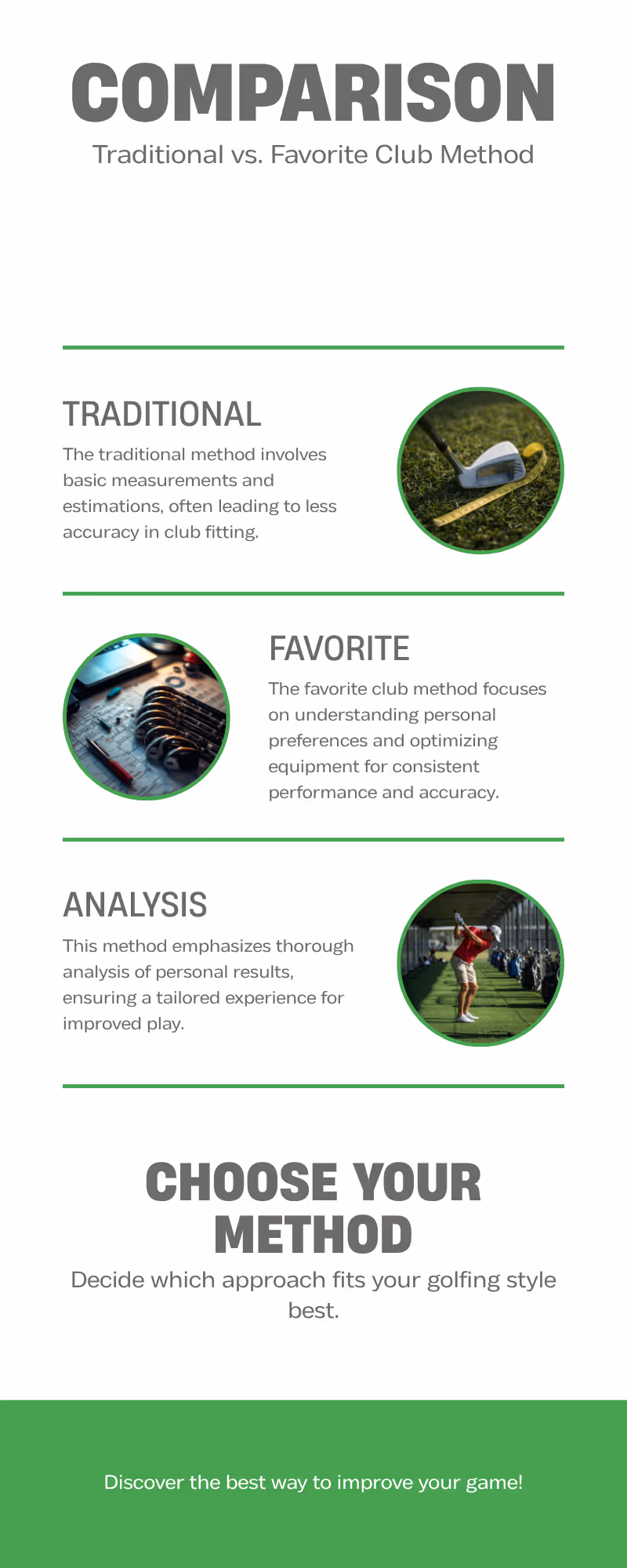 COMPARISON

Traditional vs. Favorite Club Method

TRADITIONAL

The traditional method involves basic measurements and estimations, often leading to less accuracy in club fitting.

FAVORITE

The favorite club method focuses on understanding personal preferences and optimizing equipment for consistent performance and accuracy.

ANALYSIS

This method emphasizes thorough analysis of personal results, ensuring a tailored experience for improved play.

CHOOSE YOUR METHOD

Decide which approach fits your golfing style best.

Discover the best way to improve your game!