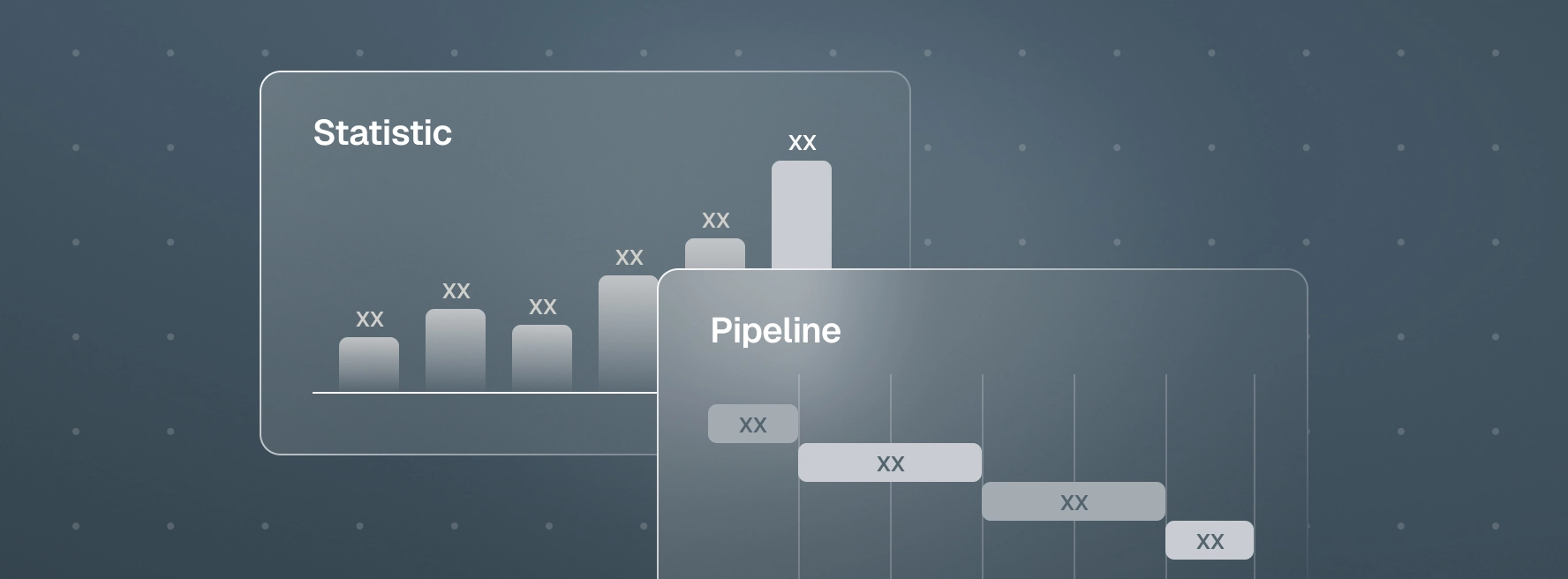 Statistic

XX
XX
XX
XX
XX
XX

Pipeline

XX
XX
XX
XX