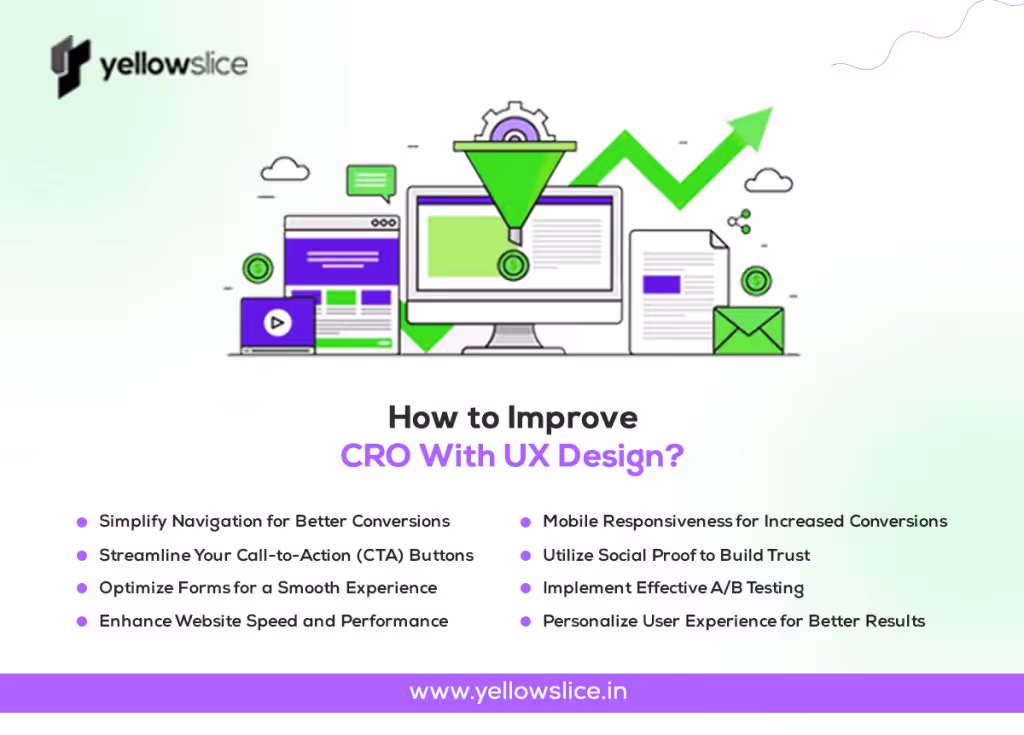 yellowslice

How to Improve
CRO With UX Design?

- Simplify Navigation for Better Conversions
- Streamline Your Call-to-Action (CTA) Buttons
- Optimize Forms for a Smooth Experience
- Enhance Website Speed and Performance

- Mobile Responsiveness for Increased Conversions
- Utilize Social Proof to Build Trust
- Implement Effective A/B Testing
- Personalize User Experience for Better Results

www.yellowslice.in