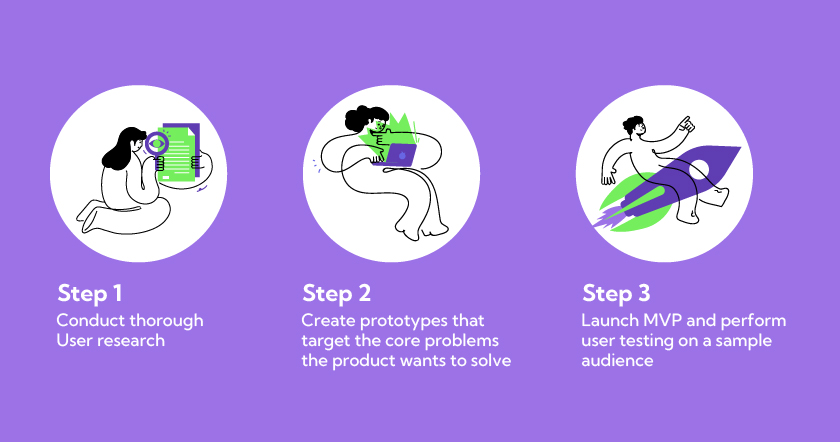 Step 1
Conduct thorough User research

Step 2
Create prototypes that target the core problems the product wants to solve

Step 3
Launch MVP and perform user testing on a sample audience