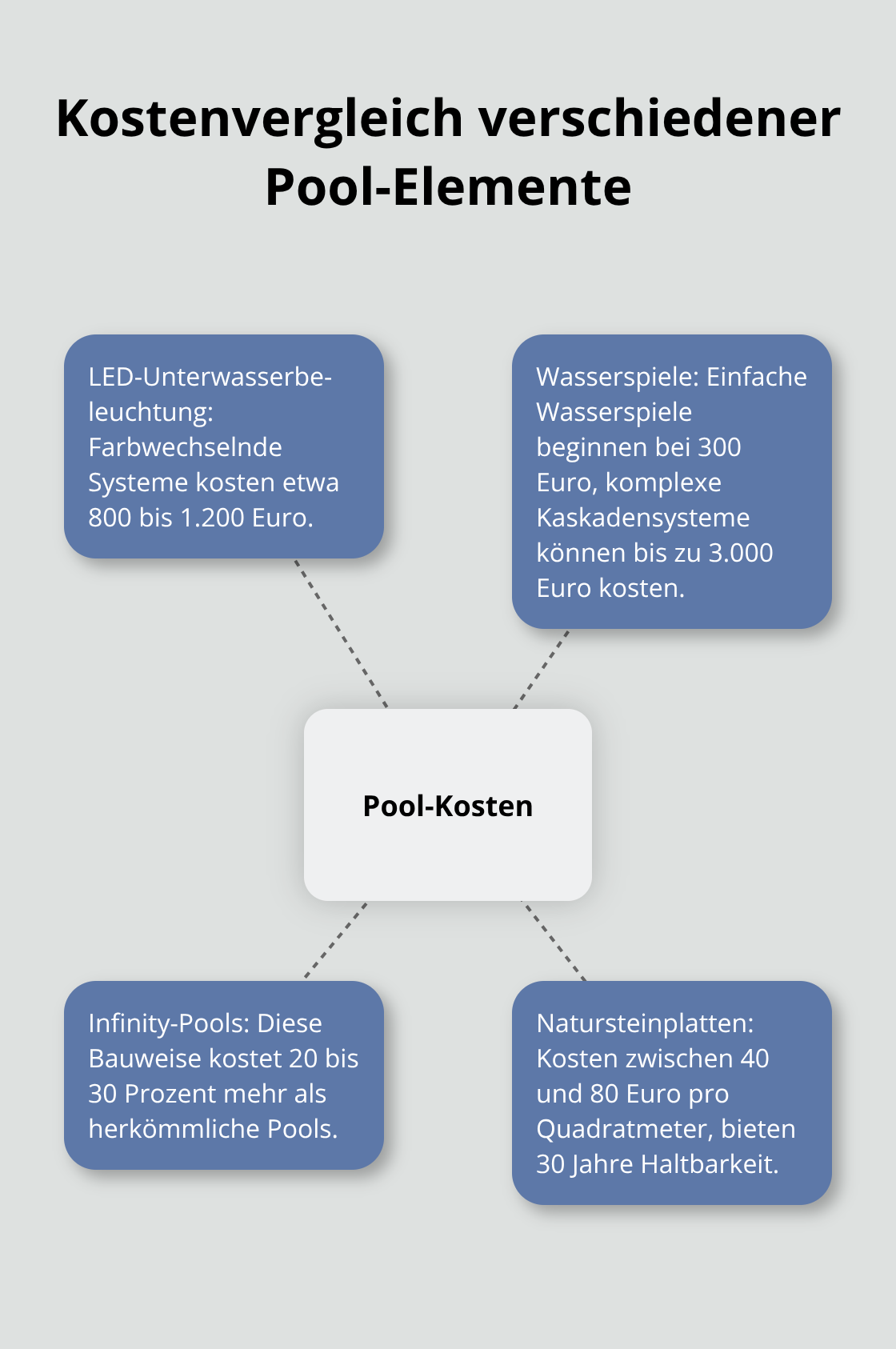 Kostenvergleich verschiedener Pool-Elemente

LED-Unterwasserbeleuchtung: Farbwechselnde Systeme kosten etwa 800 bis 1.200 Euro.

Wasserspiele: Einfache Wasserspiele beginnen bei 300 Euro, komplexe Kaskadensysteme können bis zu 3.000 Euro kosten.

Pool-Kosten

Infinity-Pools: Diese Bauweise kostet 20 bis 30 Prozent mehr als herkömmliche Pools.

Natursteinplatten: Kosten zwischen 40 und 80 Euro pro Quadratmeter, bieten 30 Jahre Haltbarkeit.