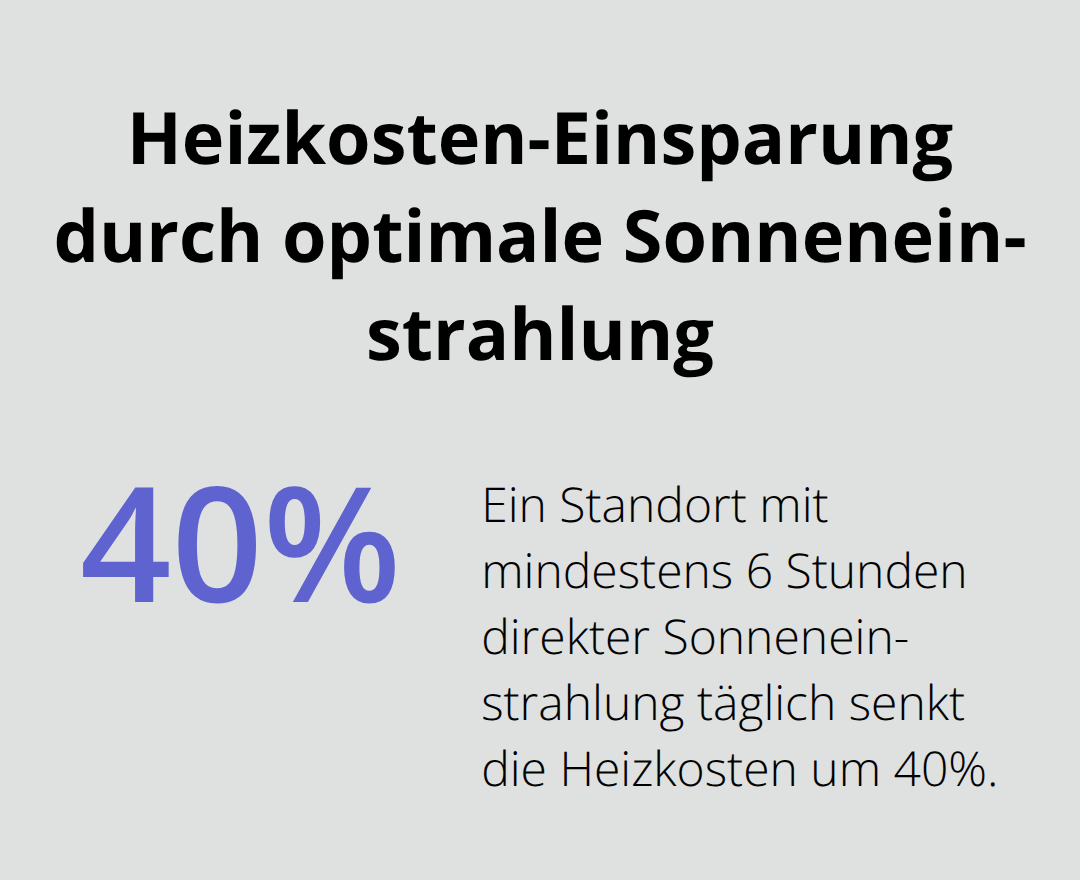 Heizkosten-Einsparung durch optimale Sonneneinstrahlung

40%

Ein Standort mit mindestens 6 Stunden direkter Sonneneinstrahlung täglich senkt die Heizkosten um 40%.