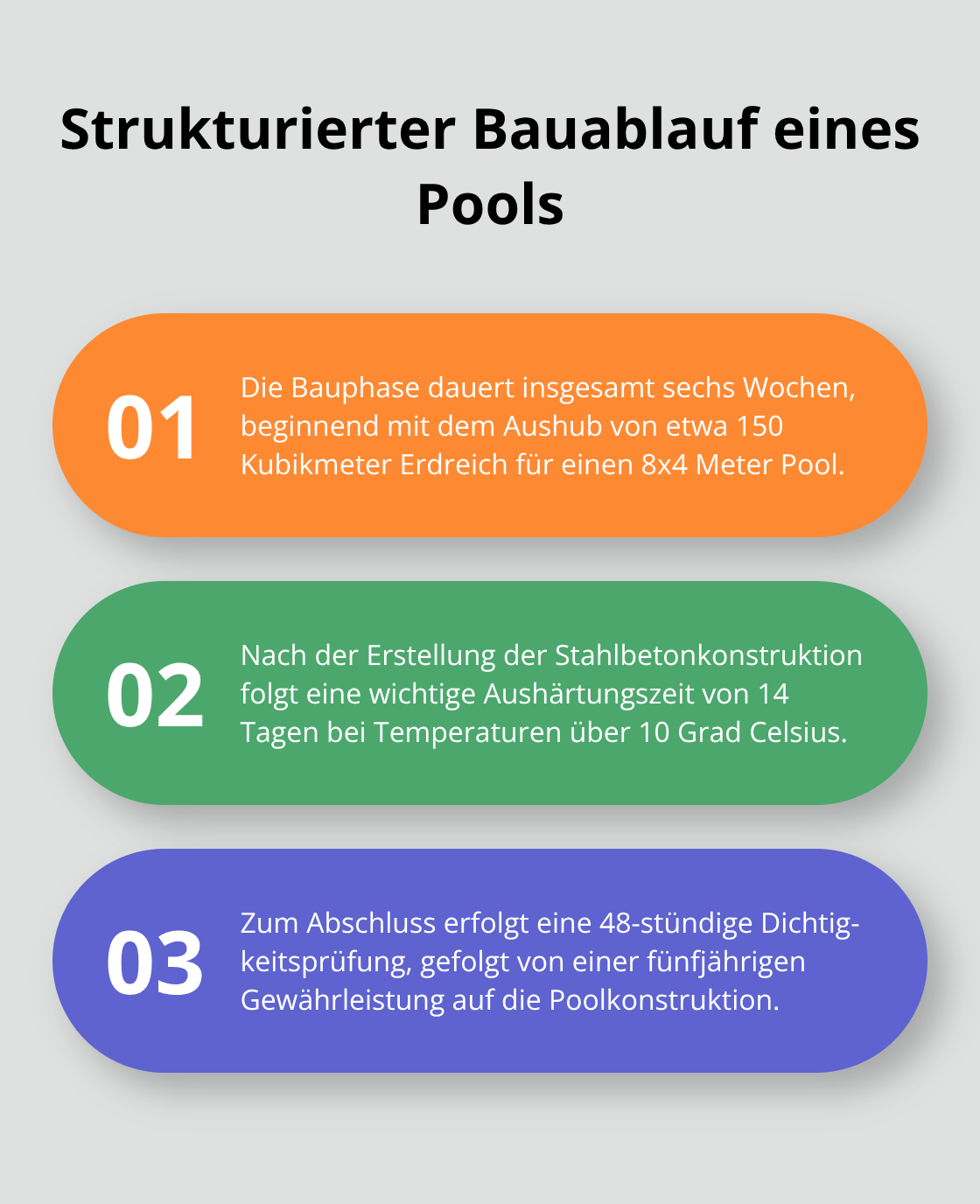 Strukturierter Bauablauf eines Pools

01

Die Bauphase dauert insgesamt sechs Wochen, beginnend mit dem Aushub von etwa 150 Kubikmeter Erdreich für einen 8x4 Meter Pool.

02

Nach der Erstellung der Stahlbetonkonstruktion folgt eine wichtige Aushärtungszeit von 14 Tagen bei Temperaturen über 10 Grad Celsius.

03

Zum Abschluss erfolgt eine 48-stündige Dichtigkeitsprüfung, gefolgt von einer fünfjährigen Gewährleistung auf die Poolkonstruktion.