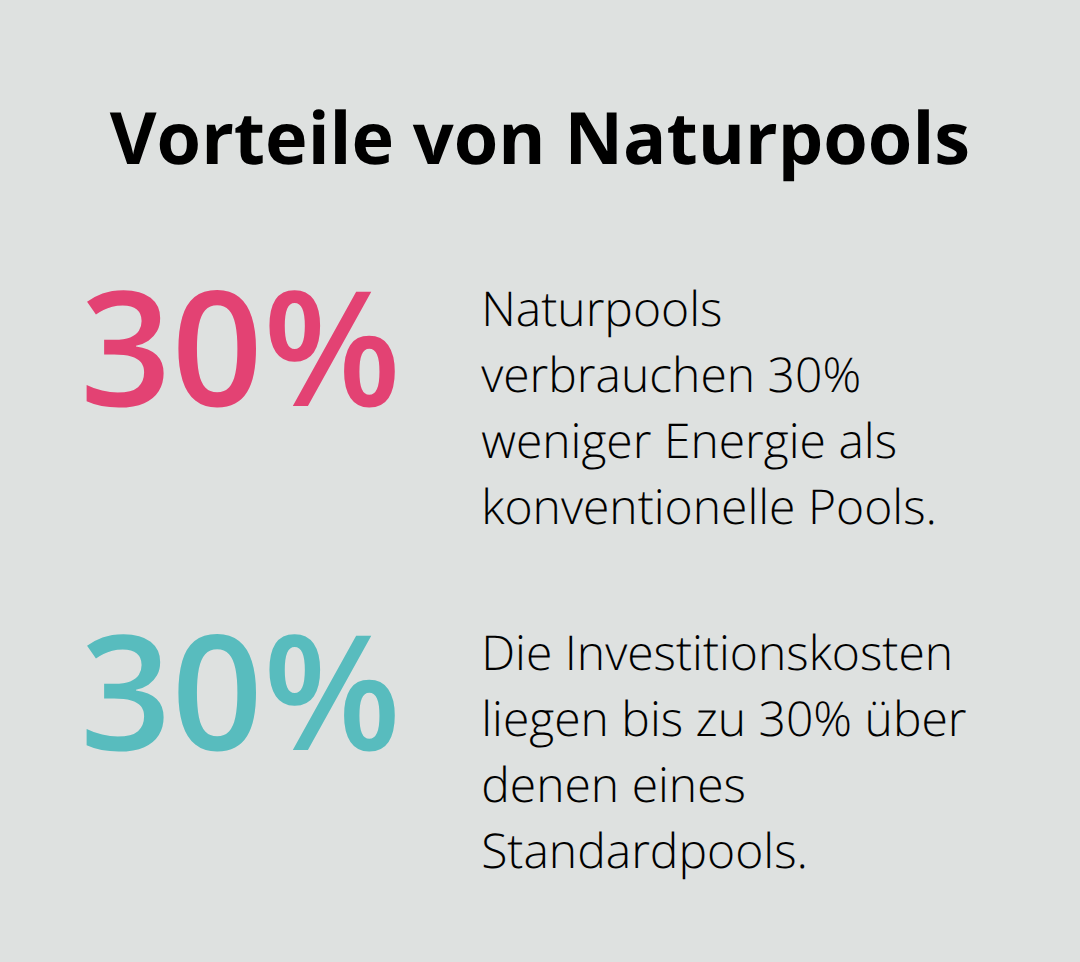 Vorteile von Naturpools

30%

Naturpools verbrauchen 30% weniger Energie als konventionelle Pools.

30%

Die Investitionskosten liegen bis zu 30% über denen eines Standardpools.