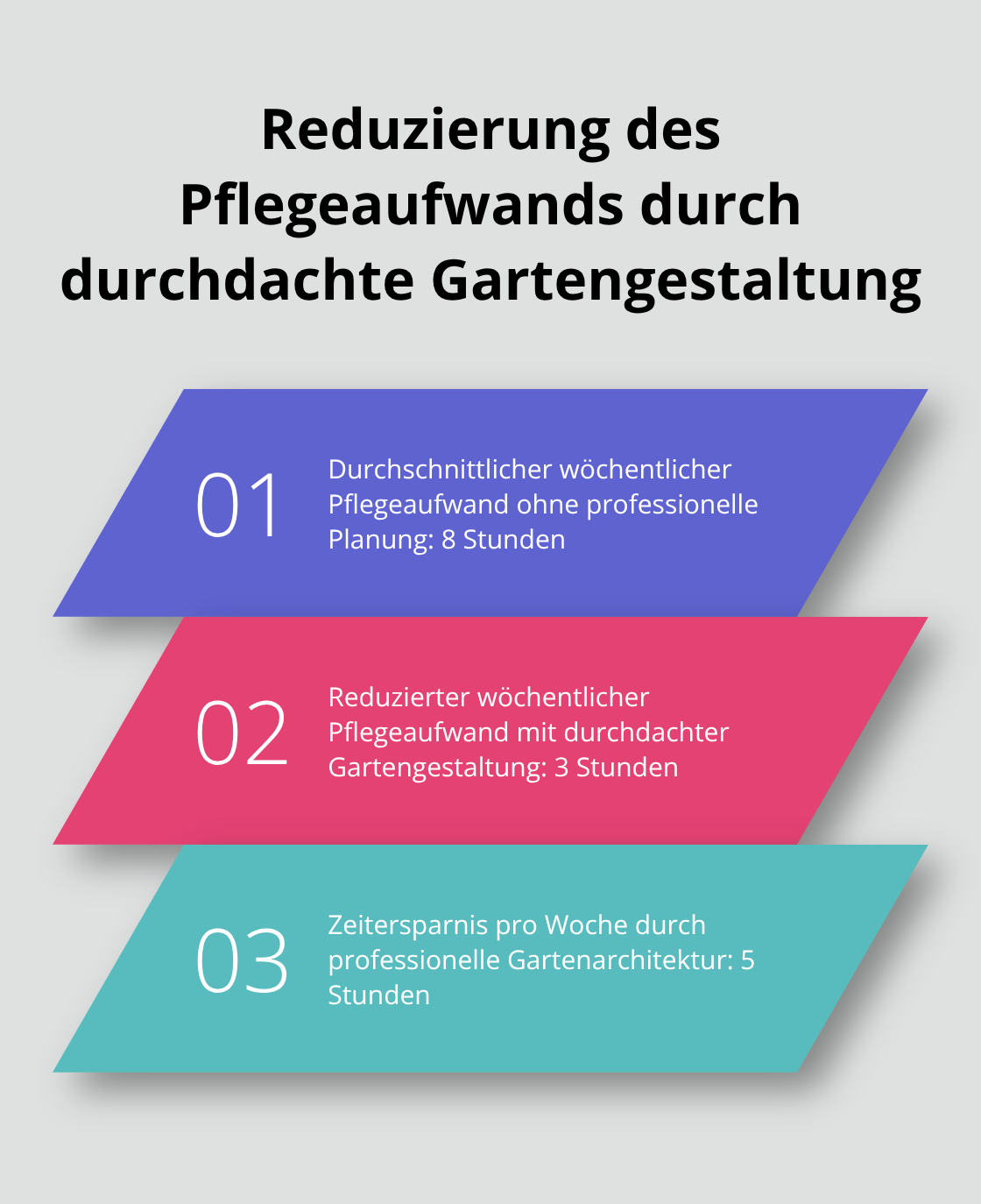 Reduzierung des Pflegeaufwands durch durchdachte Gartengestaltung

01

Durchschnittlicher wöchentlicher Pflegeaufwand ohne professionelle Planung: 8 Stunden

02

Reduzierter wöchentlicher Pflegeaufwand mit durchdachter Gartengestaltung: 3 Stunden

03

Zeitersparnis pro Woche durch professionelle Gartenarchitektur: 5 Stunden