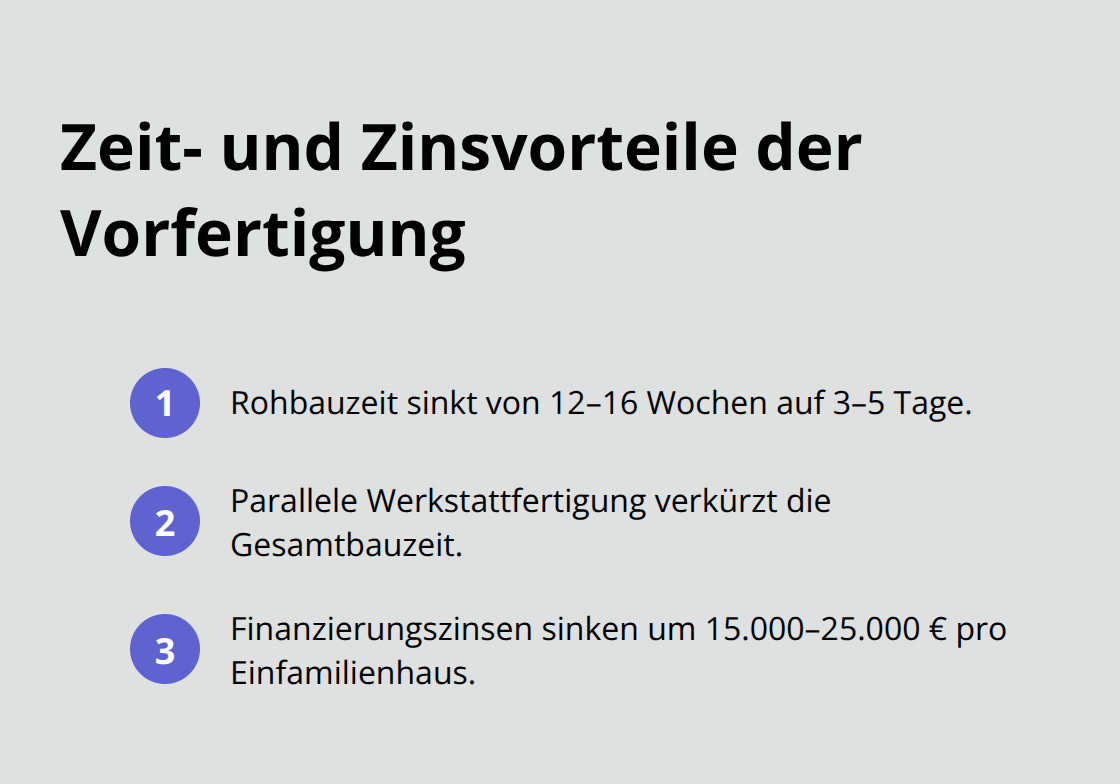 Zeit- und Zinsvorteile der Vorfertigung

1 Rohbauzeit sinkt von 12–16 Wochen auf 3–5 Tage.

2 Parallele Werkstattfertigung verkürzt die Gesamtbauzeit.

3 Finanzierungszinsen sinken um 15.000–25.000 € pro Einfamilienhaus.